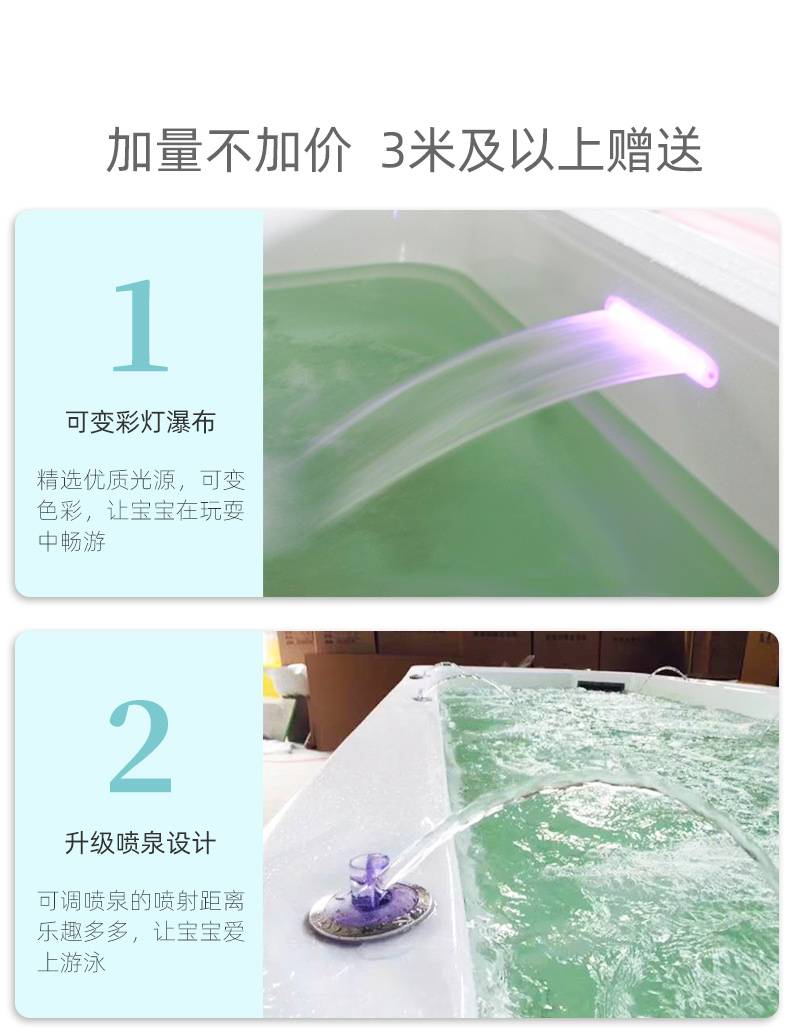 加量不加价 3米及以上赠送

1

可变彩灯瀑布

精选优质光源，可变色彩，让宝宝在玩耍中畅游

2

升级喷泉设计

可调喷泉的喷射距离乐趣多多，让宝宝爱上游泳