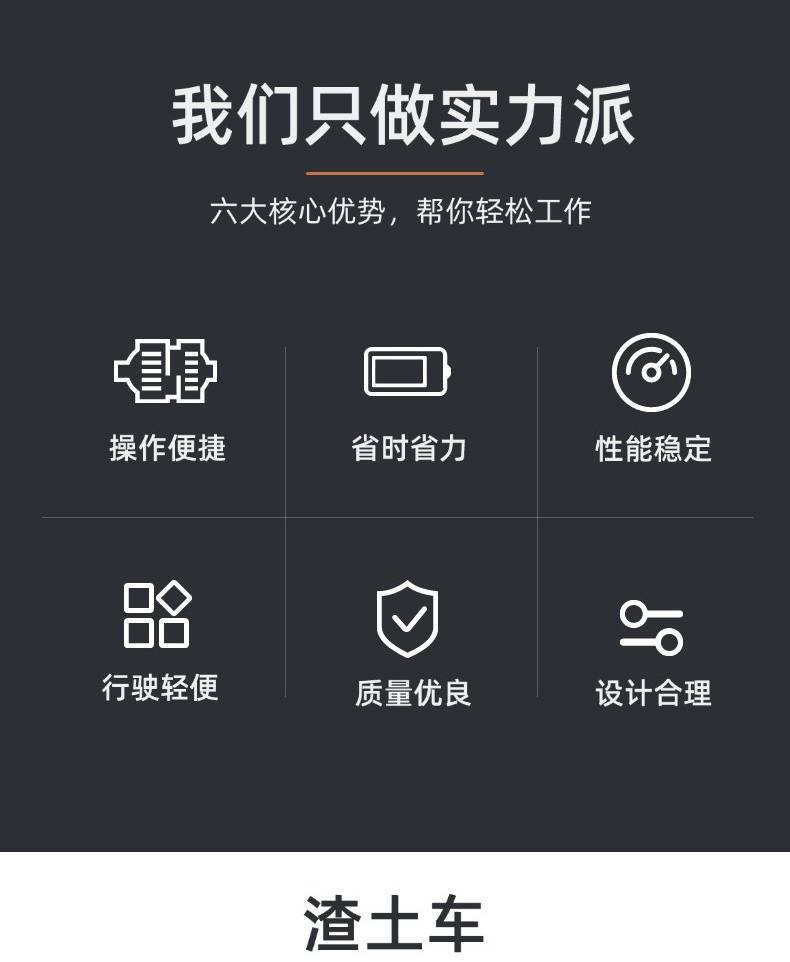 我们只做实力派

六大核心优势，帮你轻松工作

操作便捷

省时省力

性能稳定

行驶轻便

质量优良

设计合理

渣土车