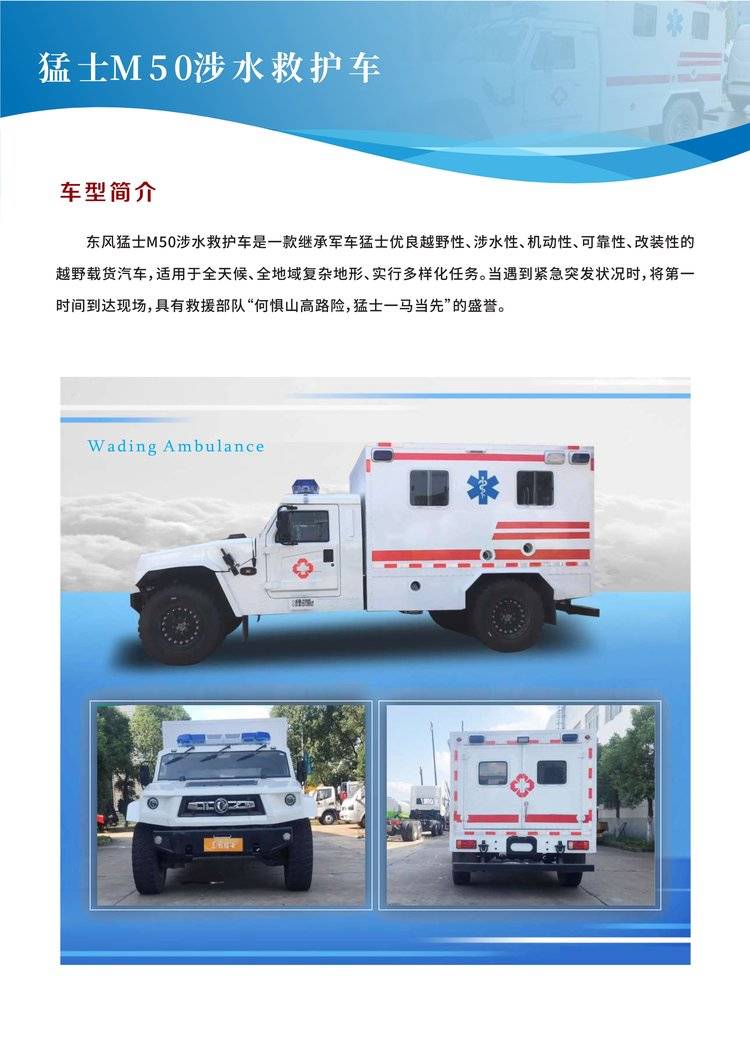 猛士M50涉水救护车

车型简介

东风猛士M50涉水救护车是一款继承军车猛士优良越野性、涉水性、机动性、可靠性、改装性的越野载货汽车，适用于全天候、全地域复杂地形、实行多样化任务。当遇到紧急突发状况时，将第一时间到达现场，具有救援部队“何惧山高路险，猛士一马当先”的盛誉。

Wading Ambulance