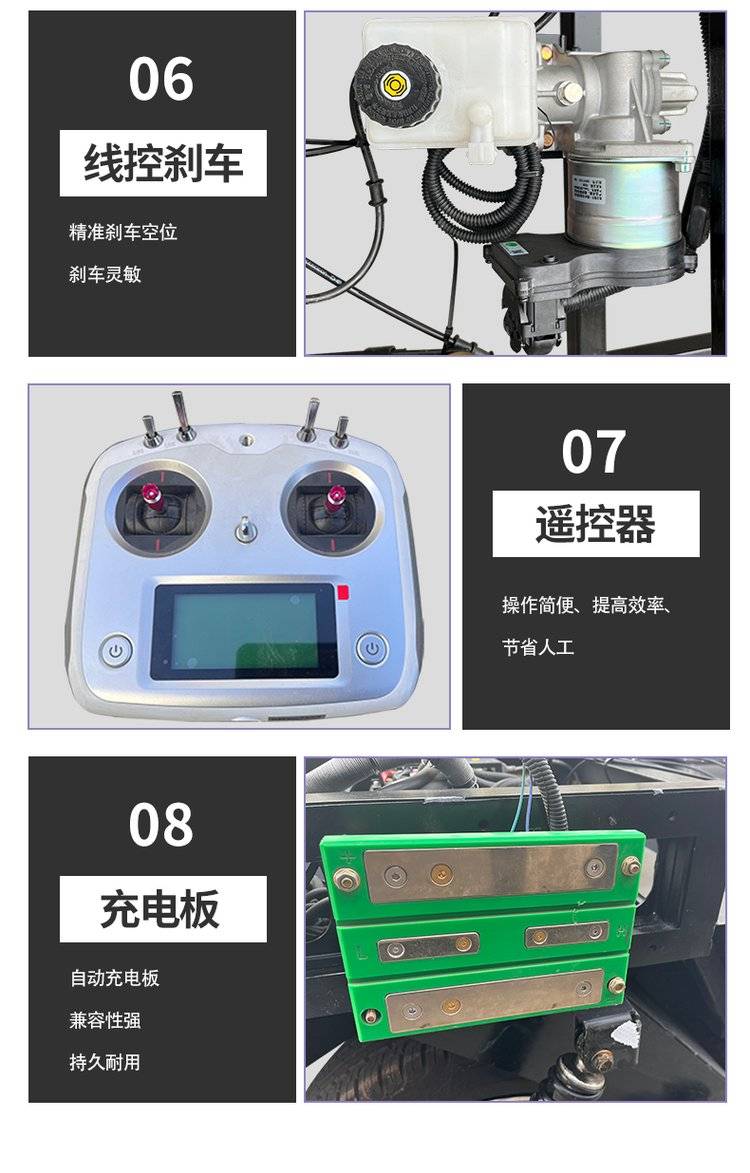 06

线控刹车

精准刹车空位

刹车灵敏

07

遥控器

操作简便、提高效率、

节省人工

08

充电板

自动充电板

兼容性强

持久耐用