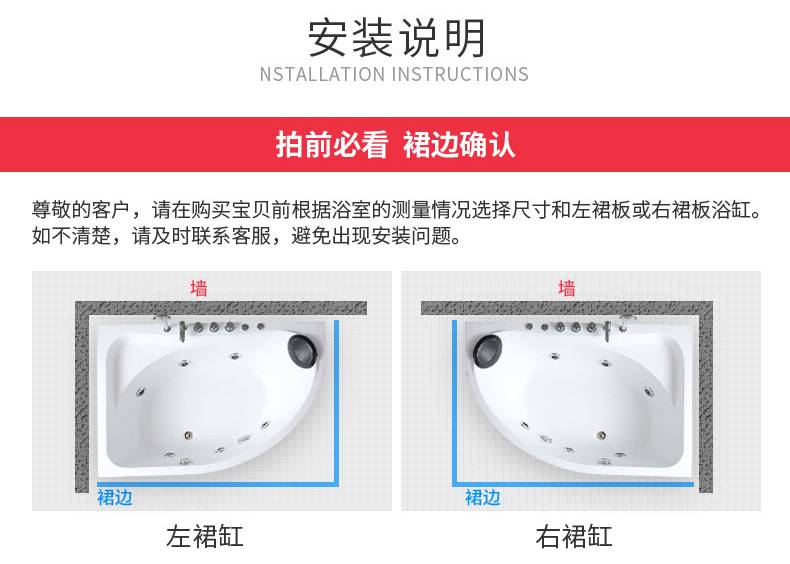 安装说明
NSTALLATION INSTRUCTIONS

拍前必看 裙边确认

尊敬的客户，请在购买宝贝前根据浴室的测量情况选择尺寸和左裙板或右裙板浴缸。如不清楚，请及时联系客服，避免出现安装问题。

墙

裙边

左裙缸

墙

裙边

右裙缸