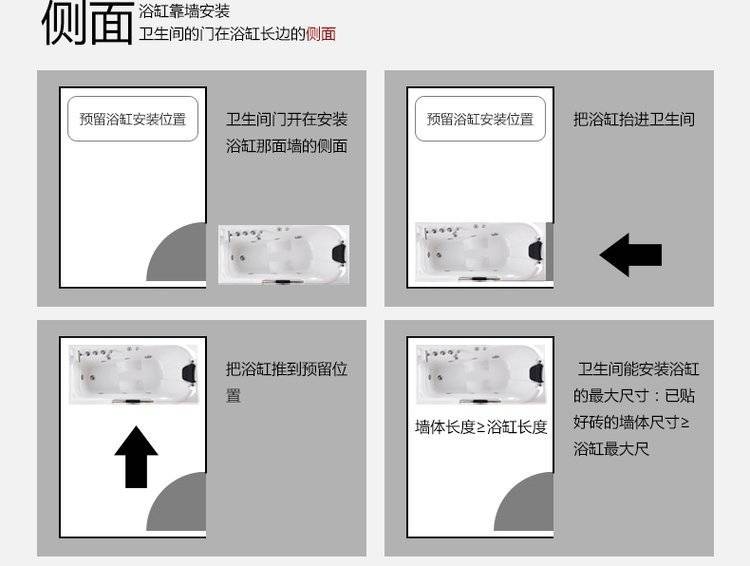 侧面 浴缸靠墙安装
卫生间的门在浴缸长边的侧面

预留浴缸安装位置

卫生间门开在安装浴缸那面墙的侧面

预留浴缸安装位置

把浴缸抬进卫生间

把浴缸推到预留位置

墙体长度≥浴缸长度

卫生间能安装浴缸的最大尺寸：已贴好砖的墙体尺寸≥浴缸最大尺