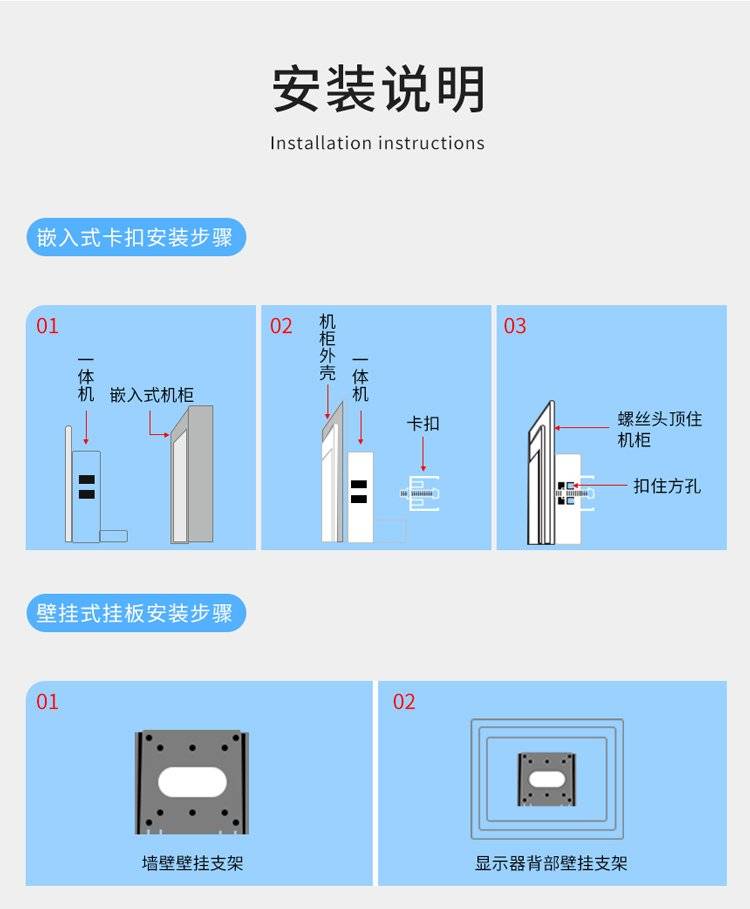 安装说明

Installation instructions

嵌入式卡扣安装步骤

01

一体机

嵌入式机柜

02

机柜外壳

一体机

卡扣

03

螺丝头顶住机柜

扣住方孔

壁挂式挂板安装步骤

01

墙壁壁挂支架

02

显示器背部壁挂支架