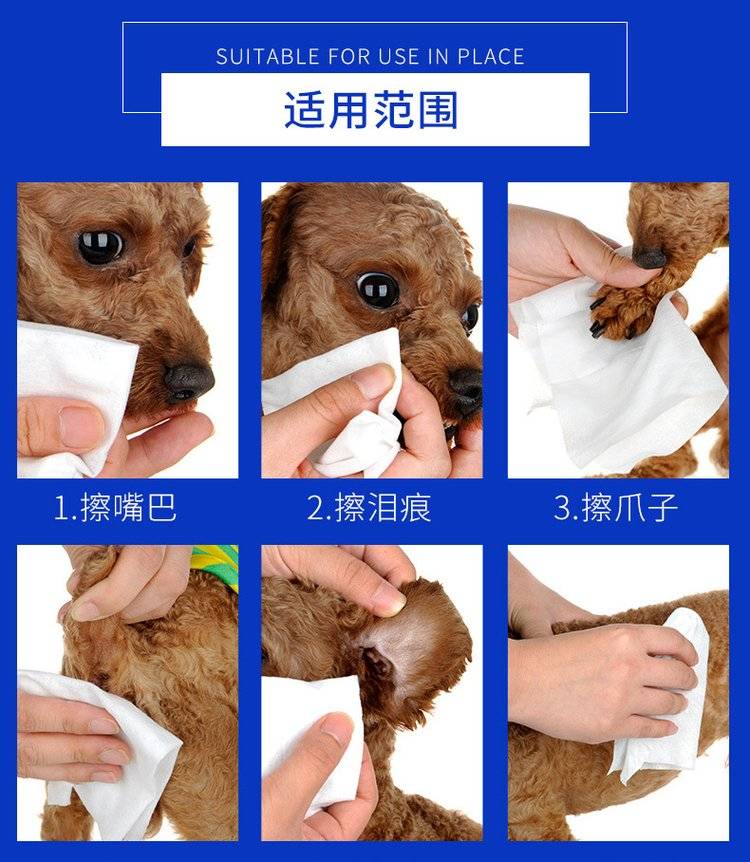 SUITABLE FOR USE IN PLACE

适用范围

1.擦嘴巴

2.擦泪痕

3.擦爪子