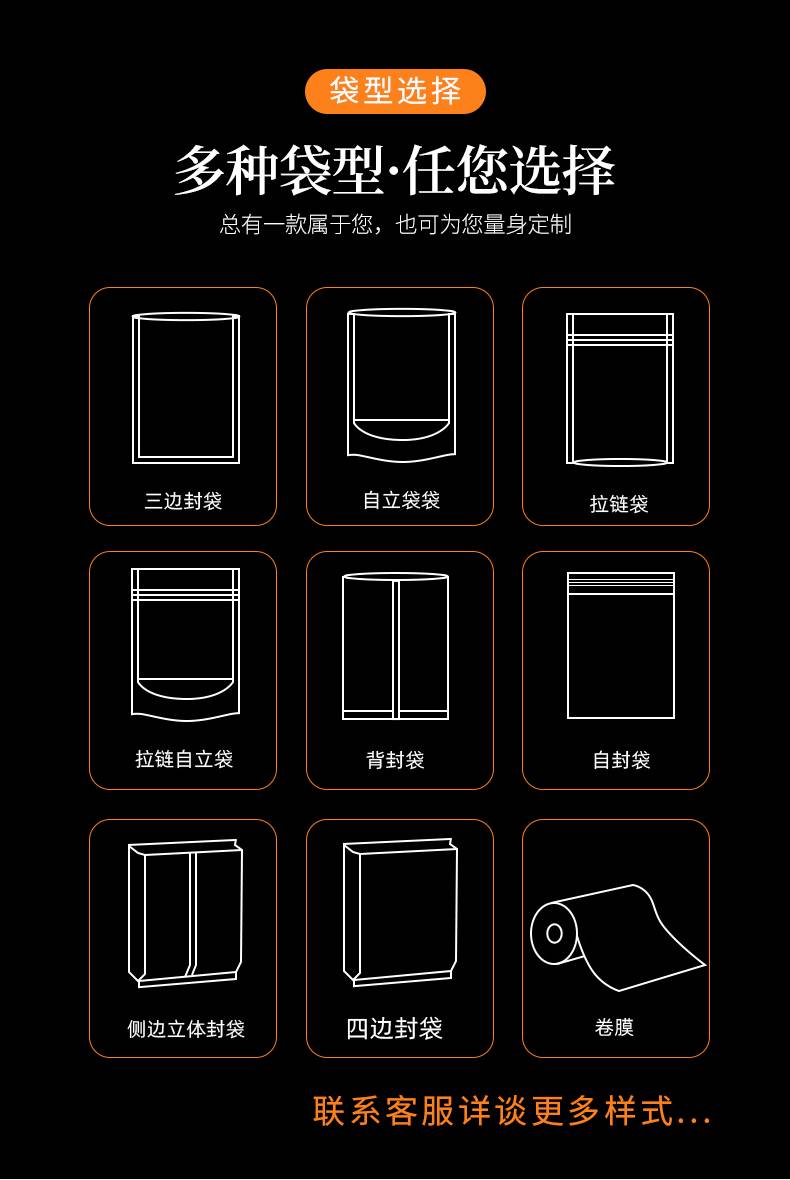 袋型选择

多种袋型·任您选择

总有一款属于您，也可为您量身定制

三边封袋

自立袋袋

拉链袋

拉链自立袋

背封袋

自封袋

侧边立体封袋

四边封袋

卷膜

联系客服详谈更多样式...