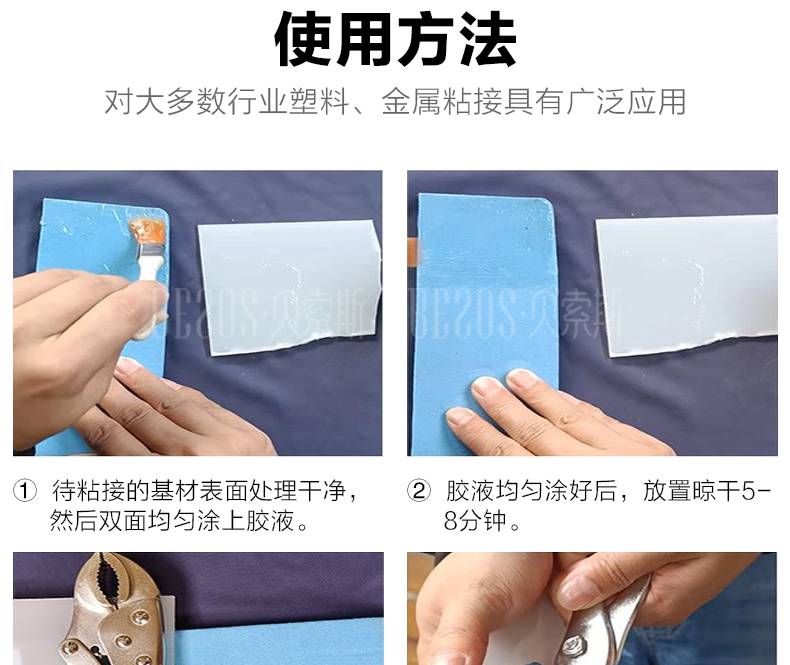 使用方法

对大多数行业塑料、金属粘接具有广泛应用

BESOS·贝索斯

BESOS·贝索斯

① 待粘接的基材表面处理干净，然后双面均匀涂上胶液。

② 胶液均匀涂好后，放置晾干5-8分钟。