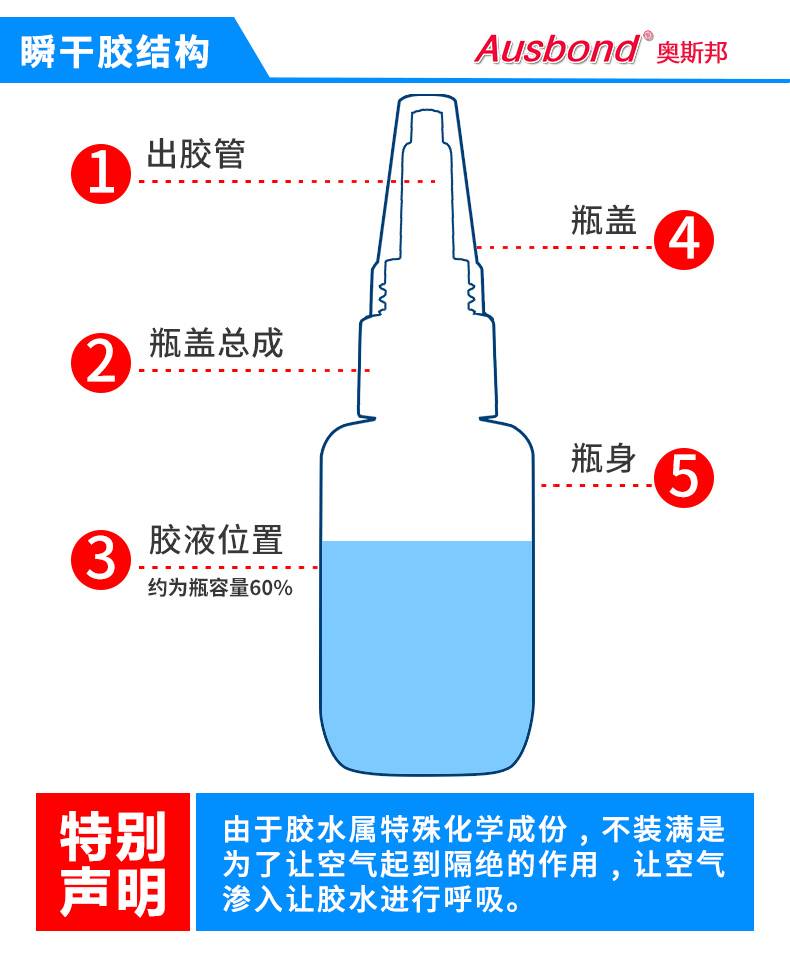 瞬干胶结构

Ausbond® 奥斯邦

1 出胶管

4 瓶盖

2 瓶盖总成

5 瓶身

3 胶液位置
约为瓶容量60%

特别声明

由于胶水属特殊化学成份，不装满是为了让空气起到隔绝的作用，让空气渗入让胶水进行呼吸。