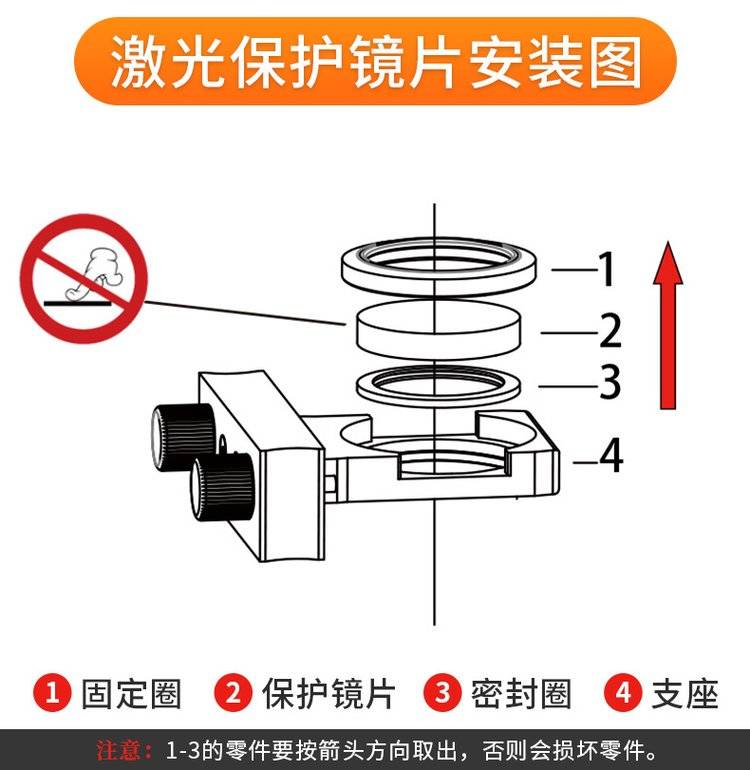 激光保护镜片安装图

1
2
3
4

1 固定圈 2 保护镜片 3 密封圈 4 支座

注意：1-3的零件要按箭头方向取出，否则会损坏零件。