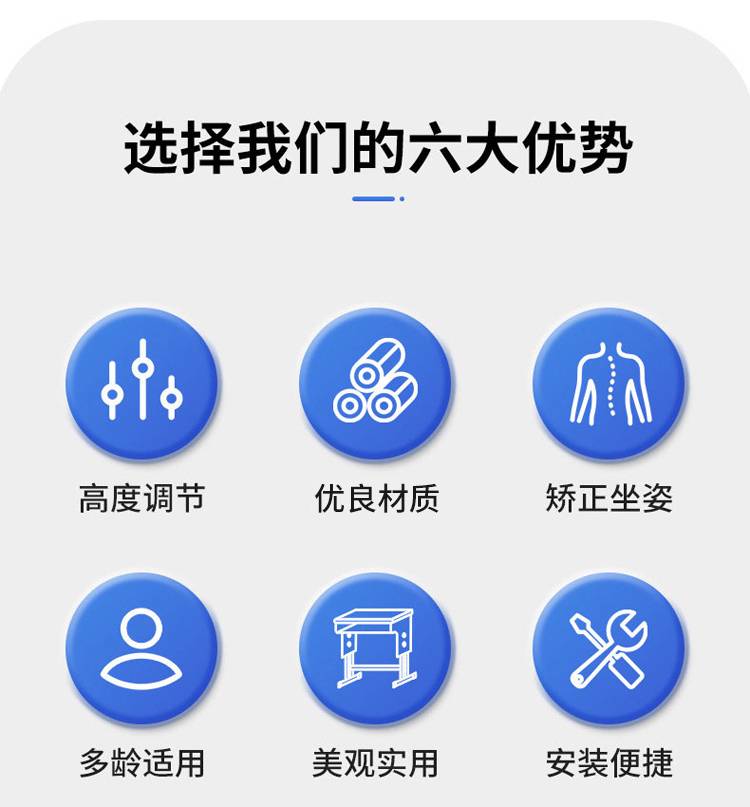 选择我们的六大优势

高度调节

优良材质

矫正坐姿

多龄适用

美观实用

安装便捷