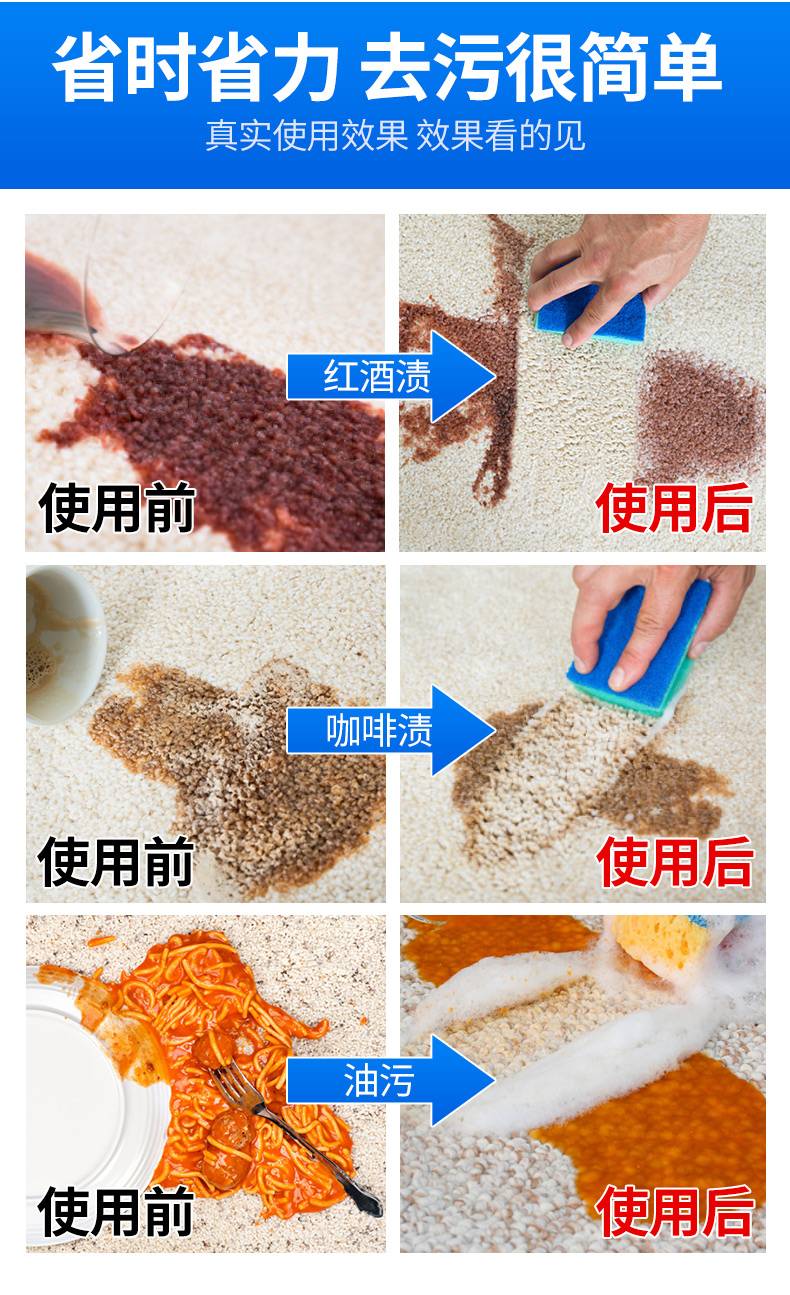 省时省力 去污很简单
真实使用效果 效果看的见

红酒渍
使用前
使用后

咖啡渍
使用前
使用后

油污
使用前
使用后