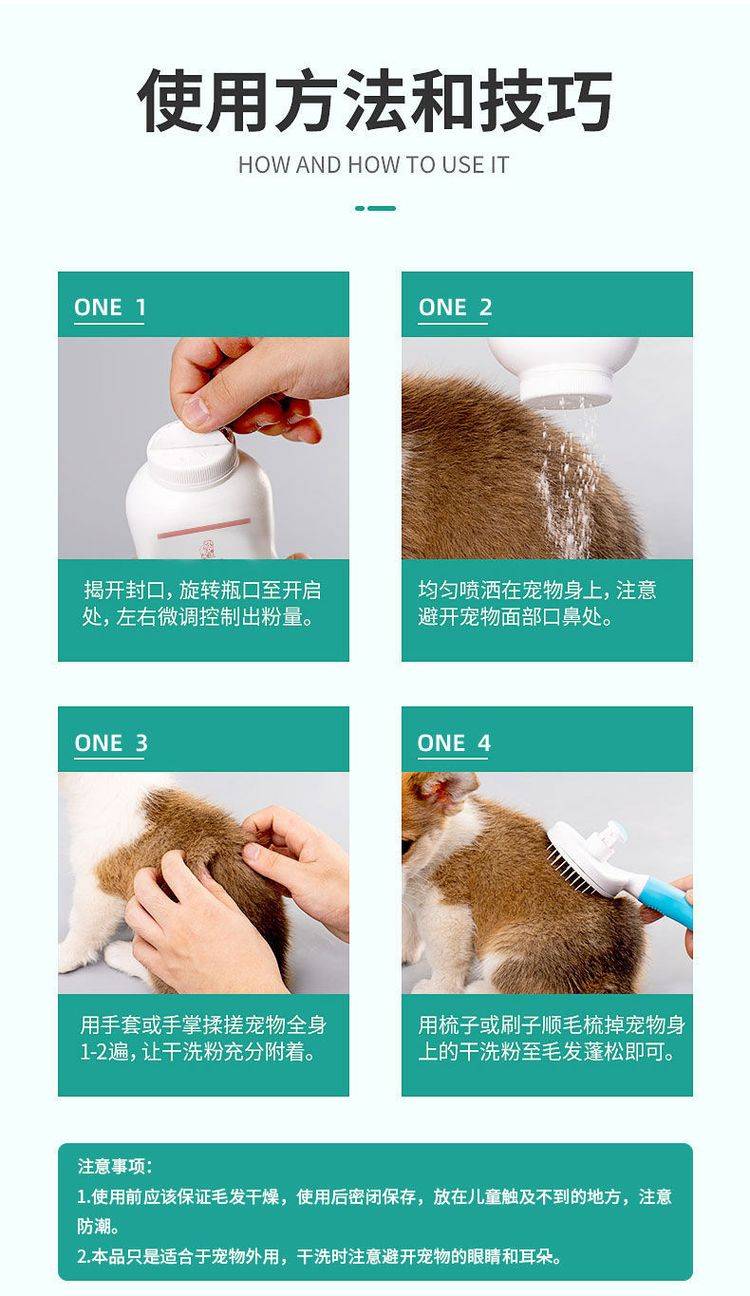 使用方法和技巧

HOW AND HOW TO USE IT

ONE 1

揭开封口，旋转瓶口至开启处，左右微调控制出粉量。

ONE 2

均匀喷洒在宠物身上，注意避开宠物面部口鼻处。

ONE 3

用手套或手掌揉搓宠物全身1-2遍，让干洗粉充分附着。

ONE 4

用梳子或刷子顺毛梳掉宠物身上的干洗粉至毛发蓬松即可。

注意事项：

1.使用前应该保证毛发干燥，使用后密闭保存，放在儿童触及不到的地方，注意防潮。

2.本品只是适合于宠物外用，干洗时注意避开宠物的眼睛和耳朵。