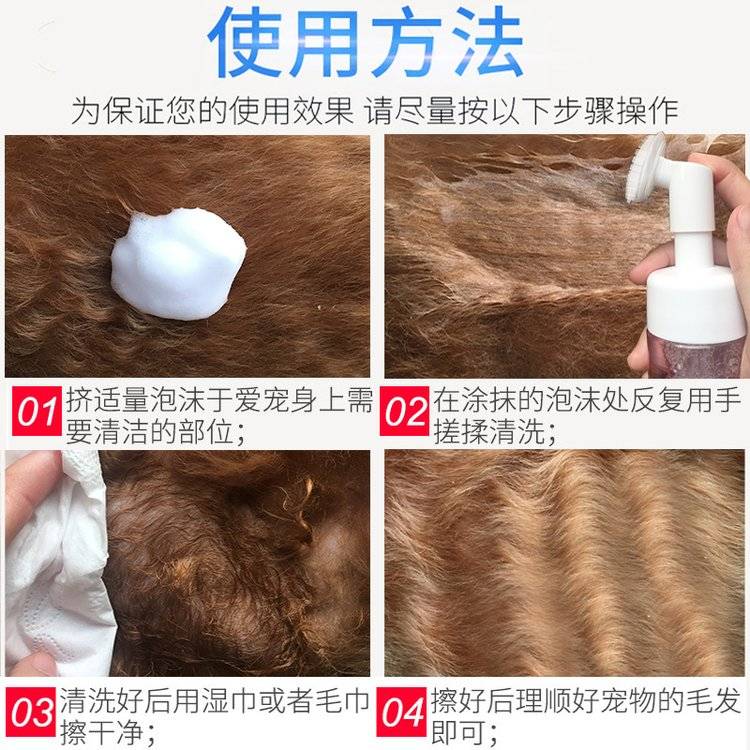 使用方法

为保证您的使用效果 请尽量按以下步骤操作

01 挤适量泡沫于爱宠身上需要清洁的部位；

02 在涂抹的泡沫处反复用手搓揉清洗；

03 清洗好后用湿巾或者毛巾擦干净；

04 擦好后理顺好宠物的毛发即可；