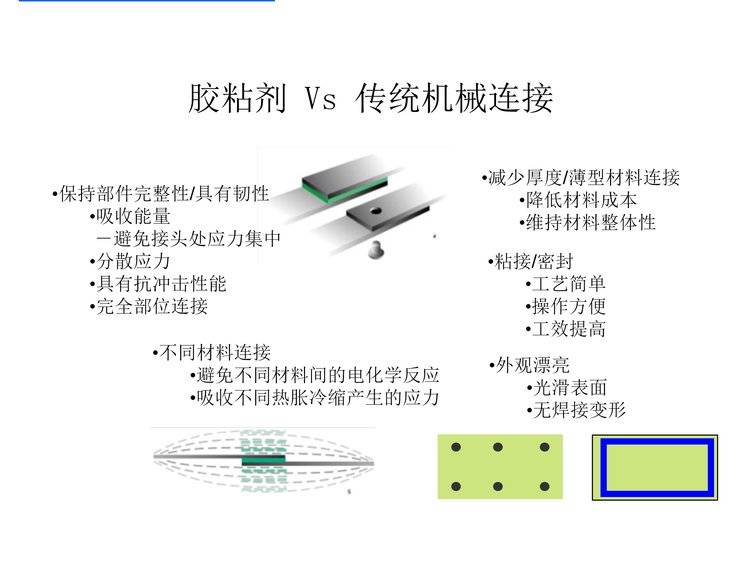 胶粘剂 Vs 传统机械连接

•保持部件完整性/具有韧性
•吸收能量
－避免接头处应力集中
•分散应力
•具有抗冲击性能
•完全部位连接

•不同材料连接
•避免不同材料间的电化学反应
•吸收不同热胀冷缩产生的应力

•减少厚度/薄型材料连接
•降低材料成本
•维持材料整体性

•粘接/密封
•工艺简单
•操作方便
•工效提高

•外观漂亮
•光滑表面
•无焊接变形