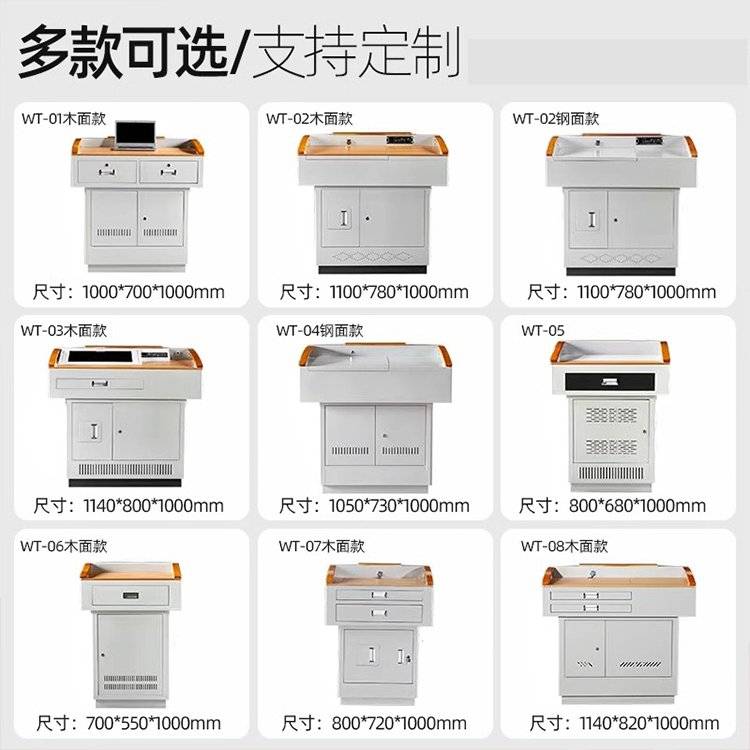 多款可选/支持定制

WT-01木面款
尺寸：1000*700*1000mm

WT-02木面款
尺寸：1100*780*1000mm

WT-02钢面款
尺寸：1100*780*1000mm

WT-03木面款
尺寸：1140*800*1000mm

WT-04钢面款
尺寸：1050*730*1000mm

WT-05
尺寸：800*680*1000mm

WT-06木面款
尺寸：700*550*1000mm

WT-07木面款
尺寸：800*720*1000mm

WT-08木面款
尺寸：1140*820*1000mm