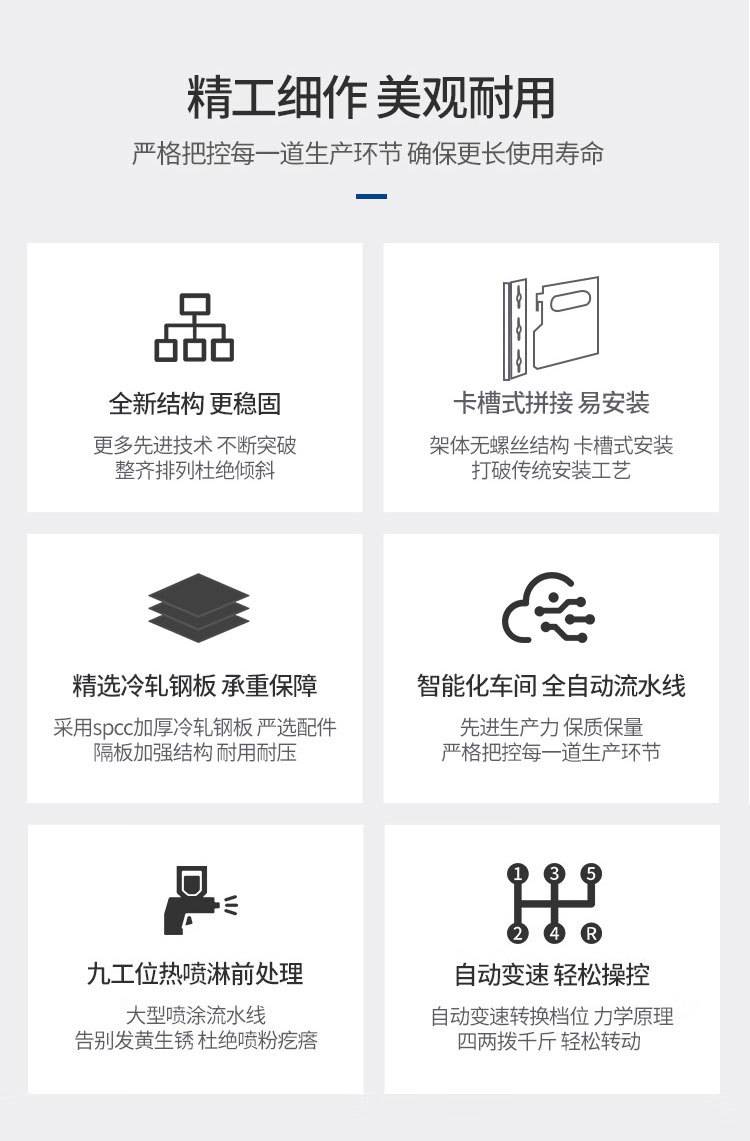 精工细作 美观耐用

严格把控每一道生产环节 确保更长使用寿命

全新结构 更稳固

更多先进技术 不断突破
整齐排列杜绝倾斜

卡槽式拼接 易安装

架体无螺丝结构 卡槽式安装
打破传统安装工艺

精选冷轧钢板 承重保障

采用spcc加厚冷轧钢板 严选配件
隔板加强结构 耐用耐压

智能化车间 全自动流水线

先进生产力 保质保量
严格把控每一道生产环节

九工位热喷淋前处理

大型喷涂流水线
告别发黄生锈 杜绝喷粉疙瘩

1 3 5
2 4 R

自动变速 轻松操控

自动变速转换档位 力学原理
四两拨千斤 轻松转动