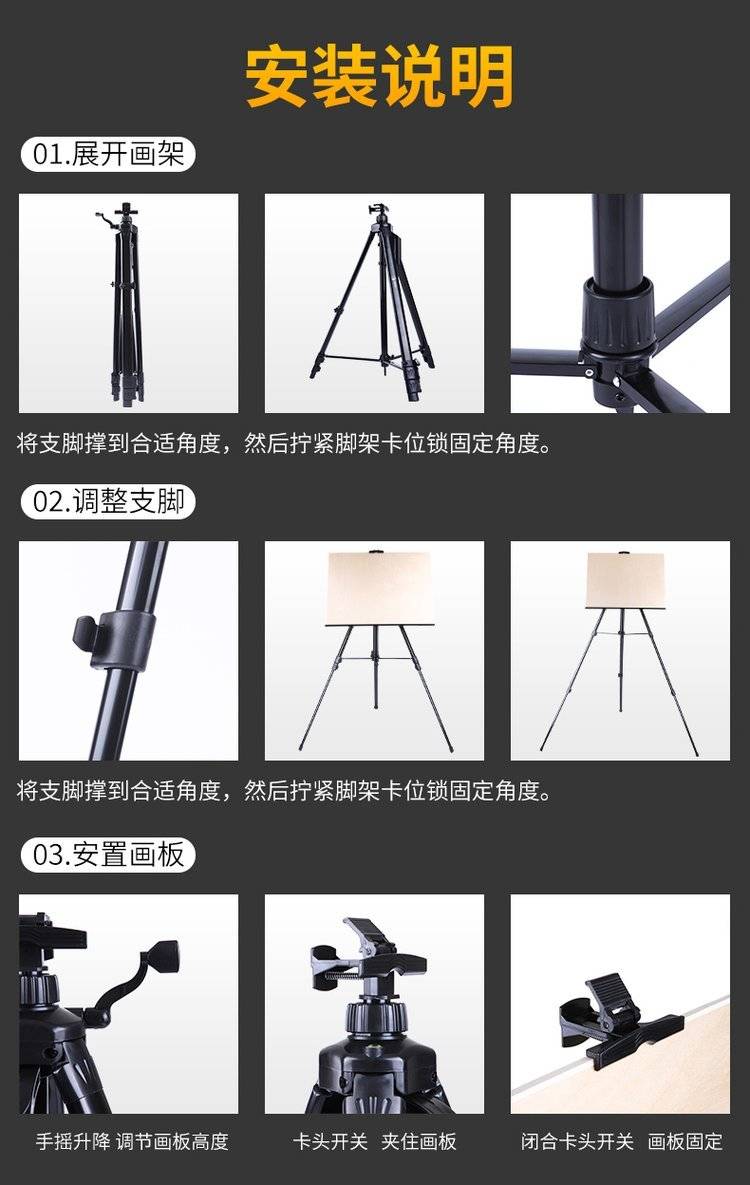 安装说明

01.展开画架

将支脚撑到合适角度，然后拧紧脚架卡位锁固定角度。

02.调整支脚

将支脚撑到合适角度，然后拧紧脚架卡位锁固定角度。

03.安置画板

手摇升降 调节画板高度

卡头开关 夹住画板

闭合卡头开关 画板固定