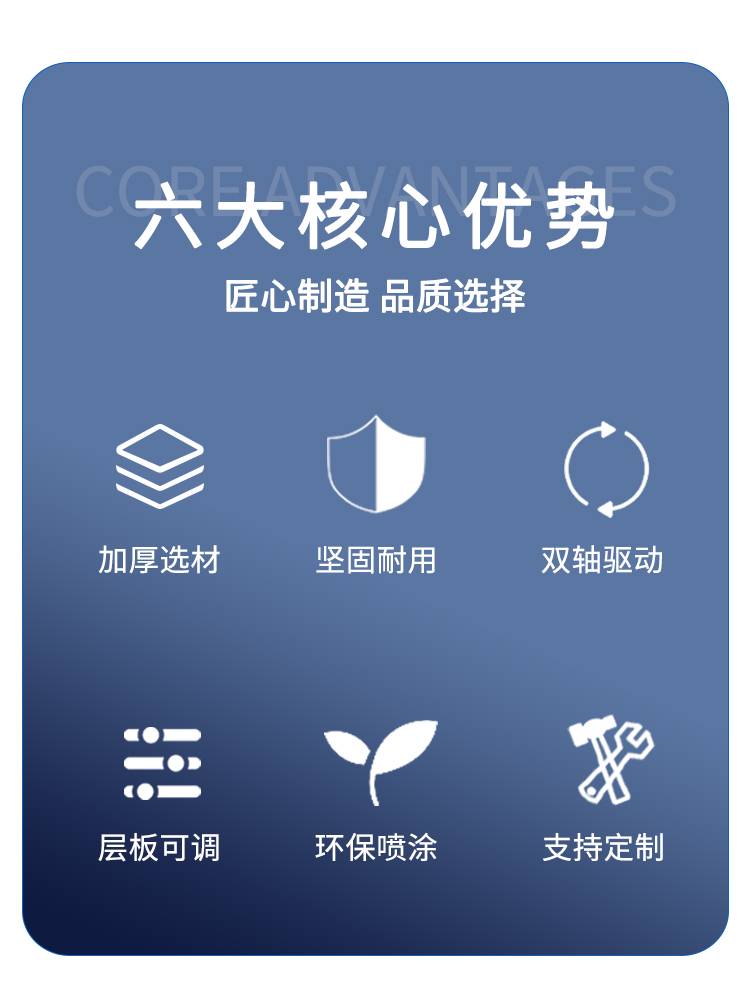 CORE ADVANTAGES
六大核心优势

匠心制造 品质选择

加厚选材

坚固耐用

双轴驱动

层板可调

环保喷涂

支持定制