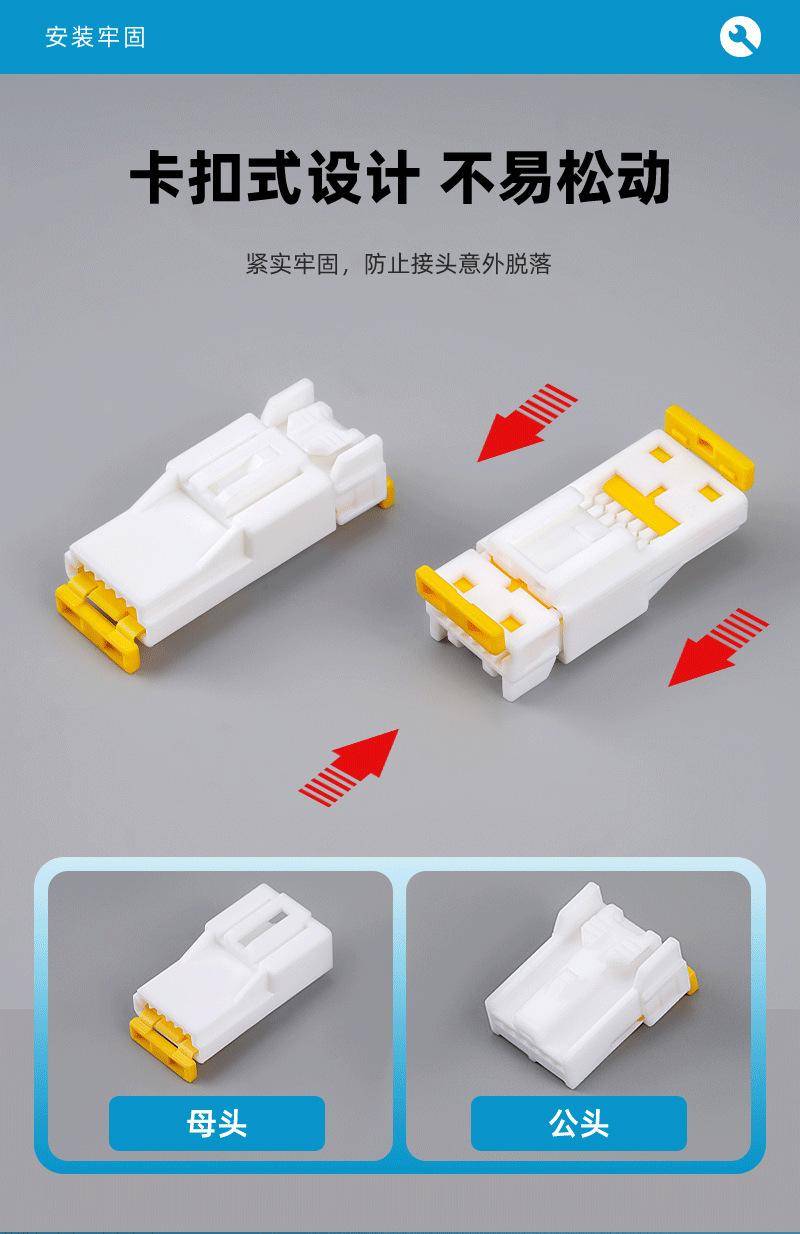 安装牢固

卡扣式设计 不易松动

紧实牢固，防止接头意外脱落

母头

公头