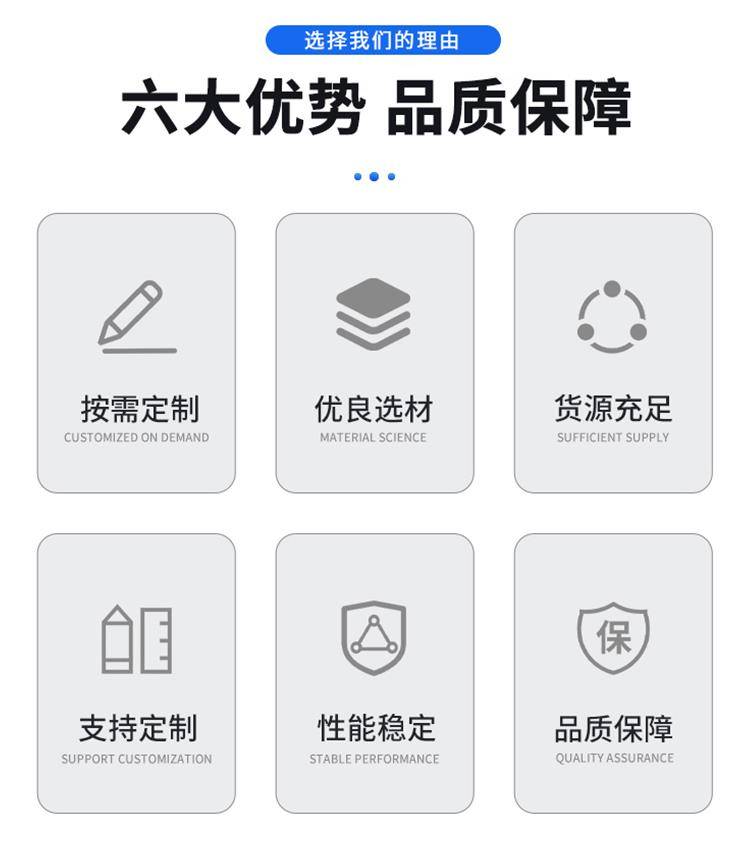 选择我们的理由

六大优势 品质保障

按需定制
CUSTOMIZED ON DEMAND

优良选材
MATERIAL SCIENCE

货源充足
SUFFICIENT SUPPLY

支持定制
SUPPORT CUSTOMIZATION

性能稳定
STABLE PERFORMANCE

保

品质保障
QUALITY ASSURANCE