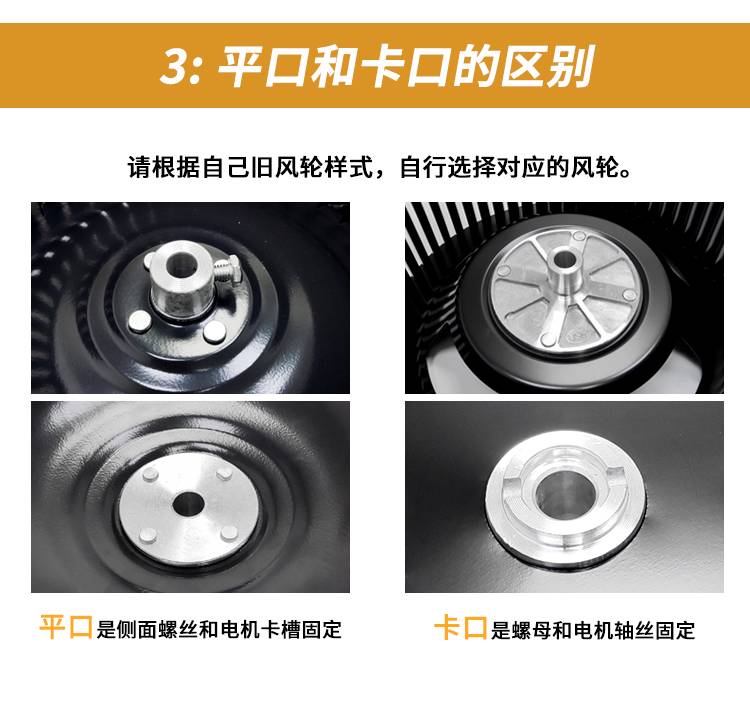 3: 平口和卡口的区别

请根据自己旧风轮样式，自行选择对应的风轮。

平口是侧面螺丝和电机卡槽固定

卡口是螺母和电机轴丝固定