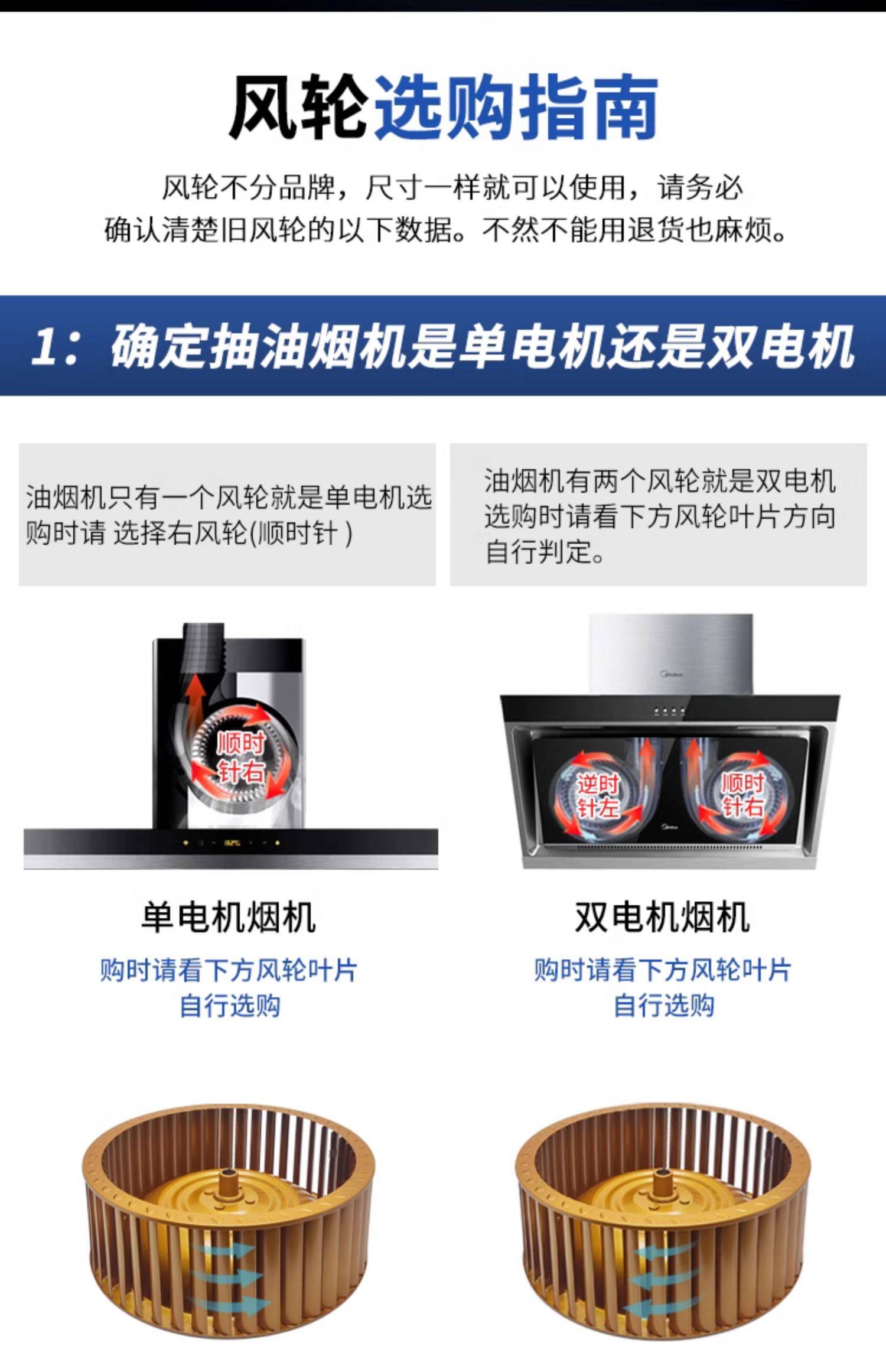 风轮选购指南

风轮不分品牌，尺寸一样就可以使用，请务必确认清楚旧风轮的以下数据。不然不能用退货也麻烦。

1：确定抽油烟机是单电机还是双电机

油烟机只有一个风轮就是单电机选购时请 选择右风轮(顺时针 )

油烟机有两个风轮就是双电机选购时请看下方风轮叶片方向自行判定。

顺时针右

逆时针左

顺时针右

单电机烟机

购时请看下方风轮叶片自行选购

双电机烟机

购时请看下方风轮叶片自行选购