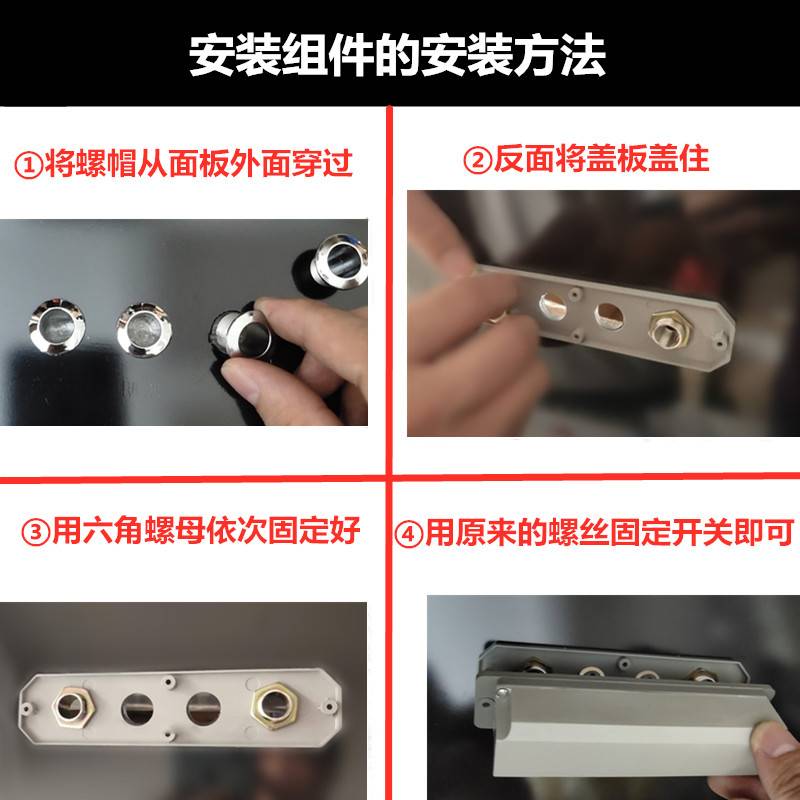 安装组件的安装方法

①将螺帽从面板外面穿过

②反面将盖板盖住

③用六角螺母依次固定好

④用原来的螺丝固定开关即可