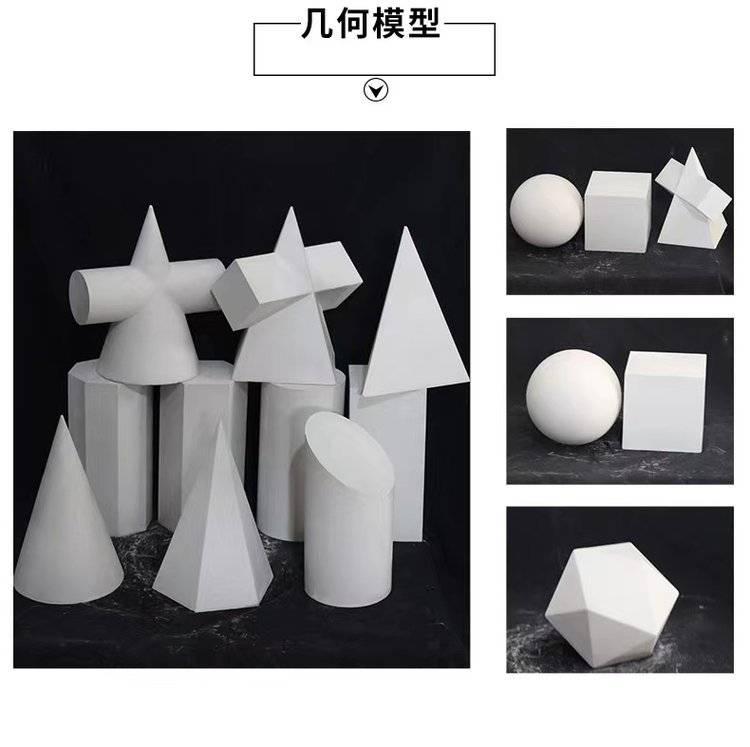 几何模型