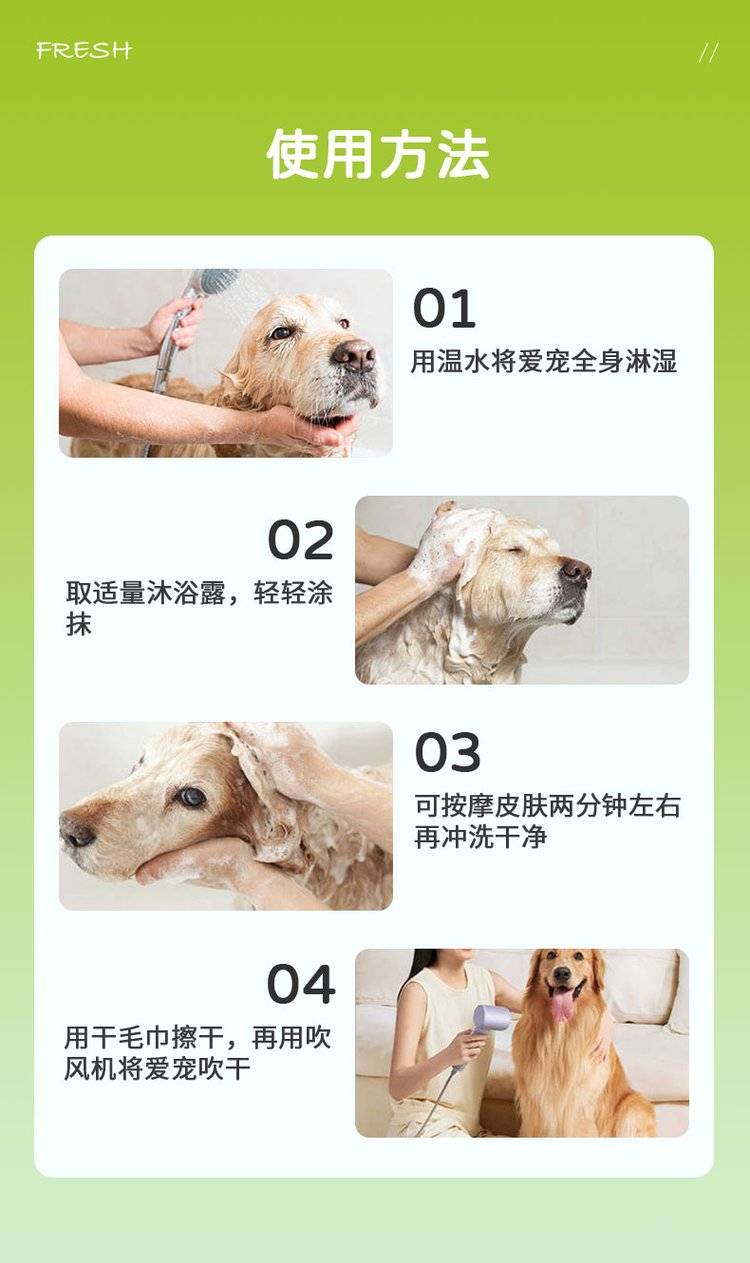 FRESH

//

使用方法

01
用温水将爱宠全身淋湿

02
取适量沐浴露，轻轻涂抹

03
可按摩皮肤两分钟左右再冲洗干净

04
用干毛巾擦干，再用吹风机将爱宠吹干