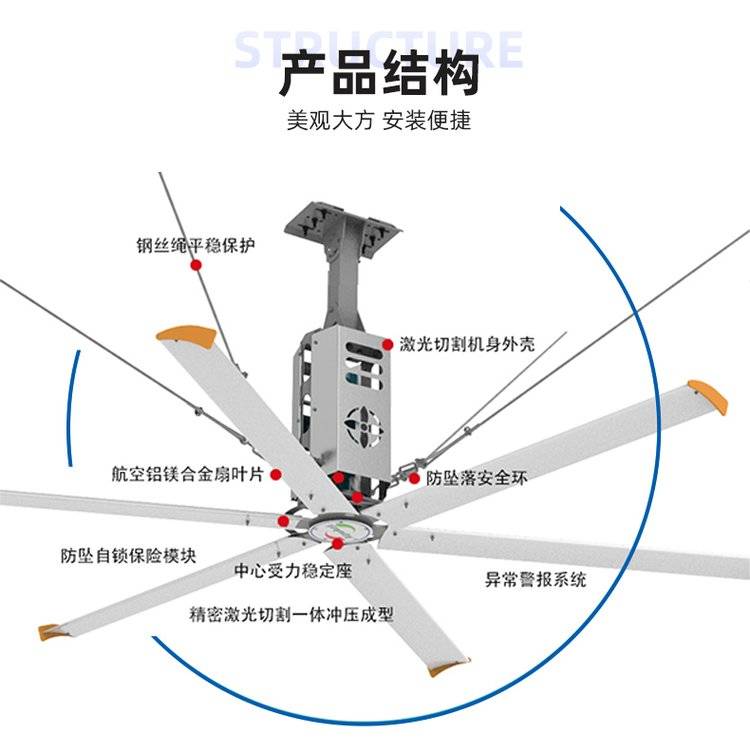 STRUCTURE
产品结构
美观大方 安装便捷

钢丝绳平稳保护

激光切割机身外壳

航空铝镁合金扇叶片

防坠落安全环

防坠自锁保险模块

中心受力稳定座

异常警报系统

精密激光切割一体冲压成型