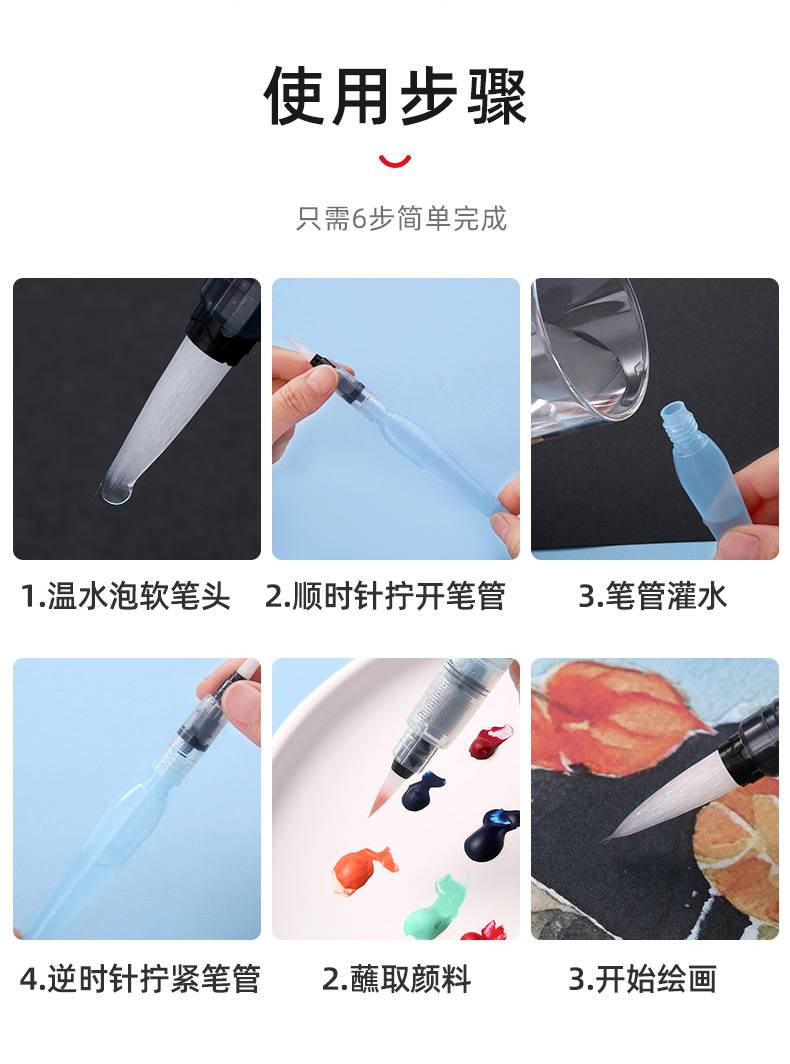 使用步骤

只需6步简单完成

1.温水泡软笔头

2.顺时针拧开笔管

3.笔管灌水

4.逆时针拧紧笔管

2.蘸取颜料

3.开始绘画