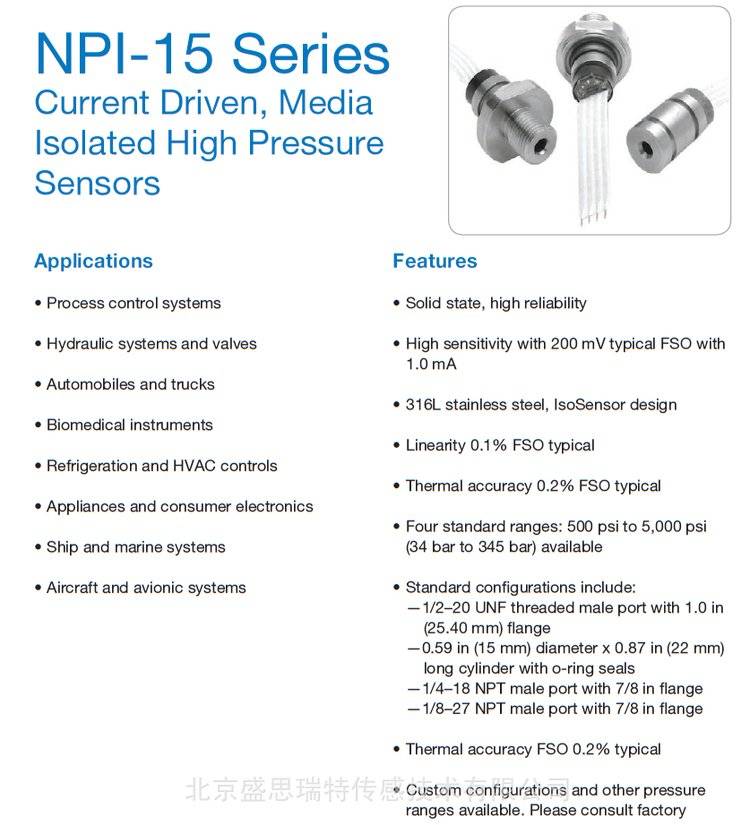 NPI-15 Series
Current Driven, Media Isolated High Pressure Sensors

Applications

• Process control systems
• Hydraulic systems and valves
• Automobiles and trucks
• Biomedical instruments
• Refrigeration and HVAC controls
• Appliances and consumer electronics
• Ship and marine systems
• Aircraft and avionic systems

Features

• Solid state, high reliability
• High sensitivity with 200 mV typical FSO with 1.0 mA
• 316L stainless steel, IsoSensor design
• Linearity 0.1% FSO typical
• Thermal accuracy 0.2% FSO typical
• Four standard ranges: 500 psi to 5,000 psi (34 bar to 345 bar) available
• Standard configurations include:
—1/2–20 UNF threaded male port with 1.0 in (25.40 mm) flange
—0.59 in (15 mm) diameter x 0.87 in (22 mm) long cylinder with o-ring seals
—1/4–18 NPT male port with 7/8 in flange
—1/8–27 NPT male port with 7/8 in flange
• Thermal accuracy FSO 0.2% typical
• Custom configurations and other pressure ranges available. Please consult factory

北京盛思瑞特传感技术有限公司