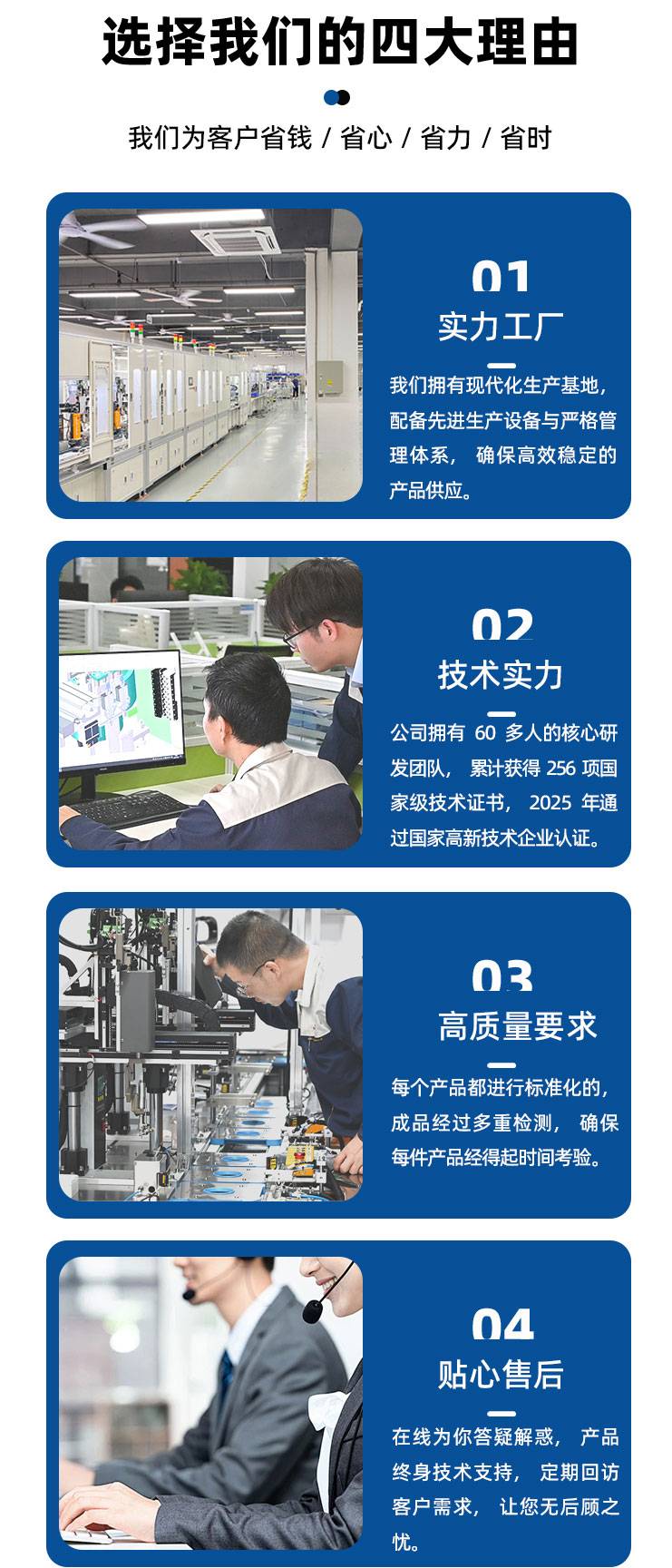 选择我们的四大理由

我们为客户省钱 / 省心 / 省力 / 省时

01
实力工厂

我们拥有现代化生产基地，配备先进生产设备与严格管理体系， 确保高效稳定的产品供应。

02
技术实力

公司拥有 60 多人的核心研发团队， 累计获得 256 项国家级技术证书， 2025 年通过国家高新技术企业认证。

03
高质量要求

每个产品都进行标准化的，成品经过多重检测， 确保每件产品经得起时间考验。

04
贴心售后

在线为你答疑解惑， 产品终身技术支持， 定期回访客户需求， 让您无后顾之忧。