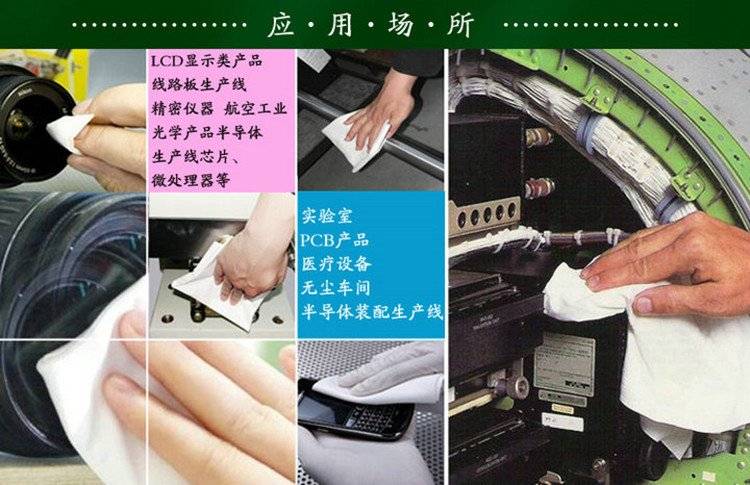 应·用·场·所

LCD显示类产品
线路板生产线
精密仪器 航空工业
光学产品半导体
生产线芯片、
微处理器等

实验室
PCB产品
医疗设备
无尘车间
半导体装配生产线