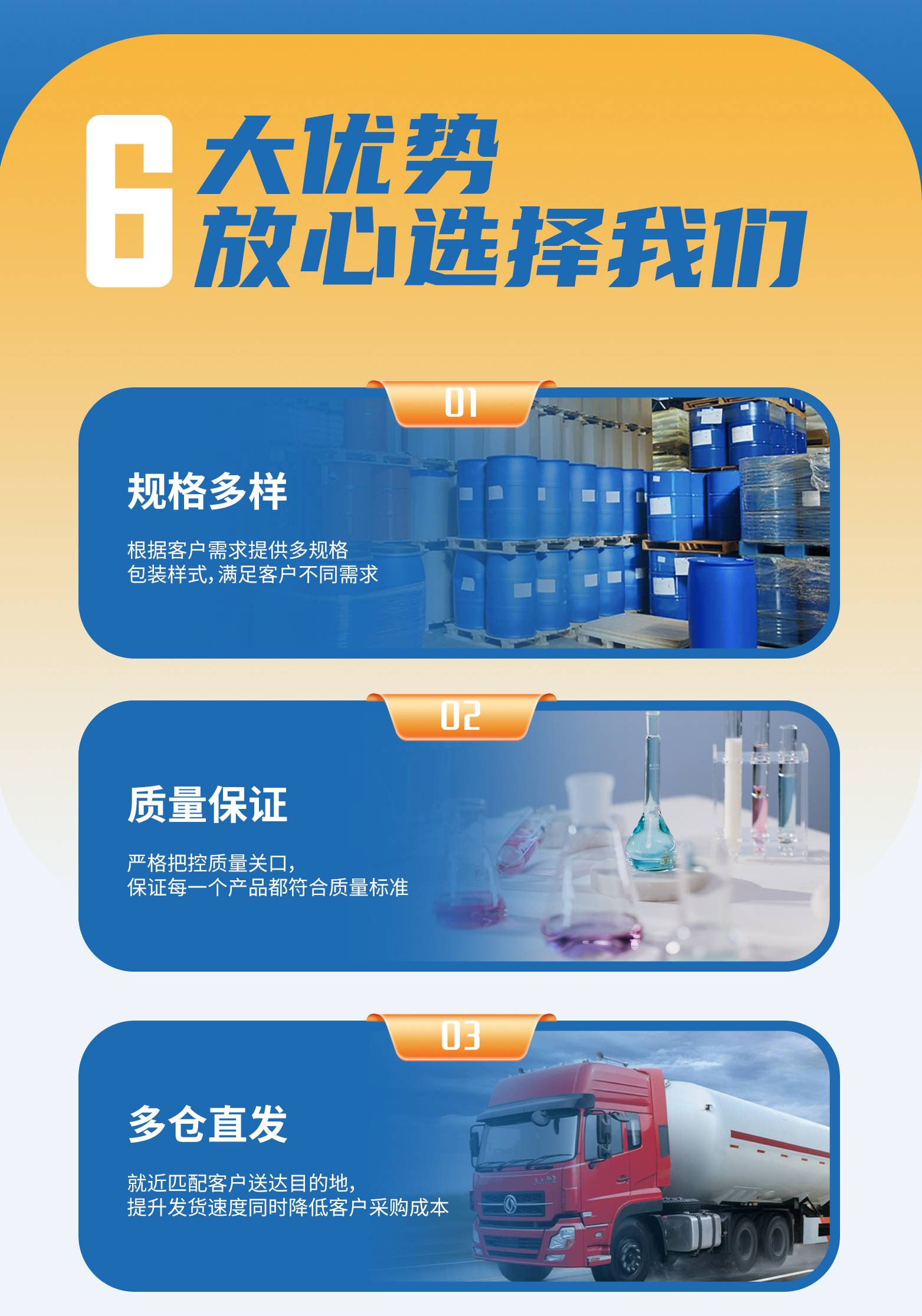 6 大优势
放心选择我们

01

规格多样

根据客户需求提供多规格
包装样式，满足客户不同需求

02

质量保证

严格把控质量关口，
保证每一个产品都符合质量标准

03

多仓直发

就近匹配客户送达目的地，
提升发货速度同时降低客户采购成本