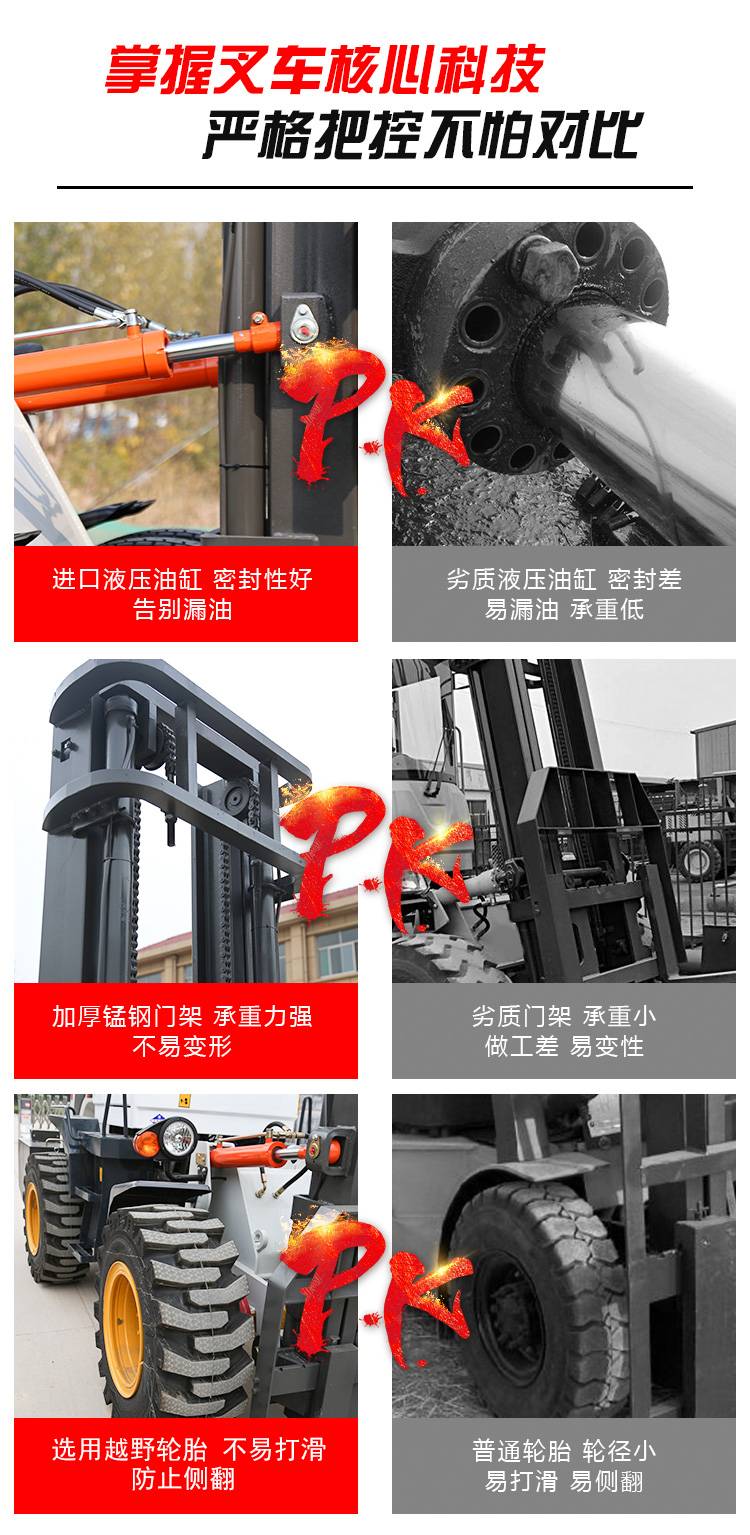 掌握叉车核心科技
严格把控不怕对比

P.K.

进口液压油缸 密封性好
告别漏油

劣质液压油缸 密封差
易漏油 承重低

P.K.

加厚锰钢门架 承重力强
不易变形

劣质门架 承重小
做工差 易变性

P.K.

选用越野轮胎 不易打滑
防止侧翻

普通轮胎 轮径小
易打滑 易侧翻