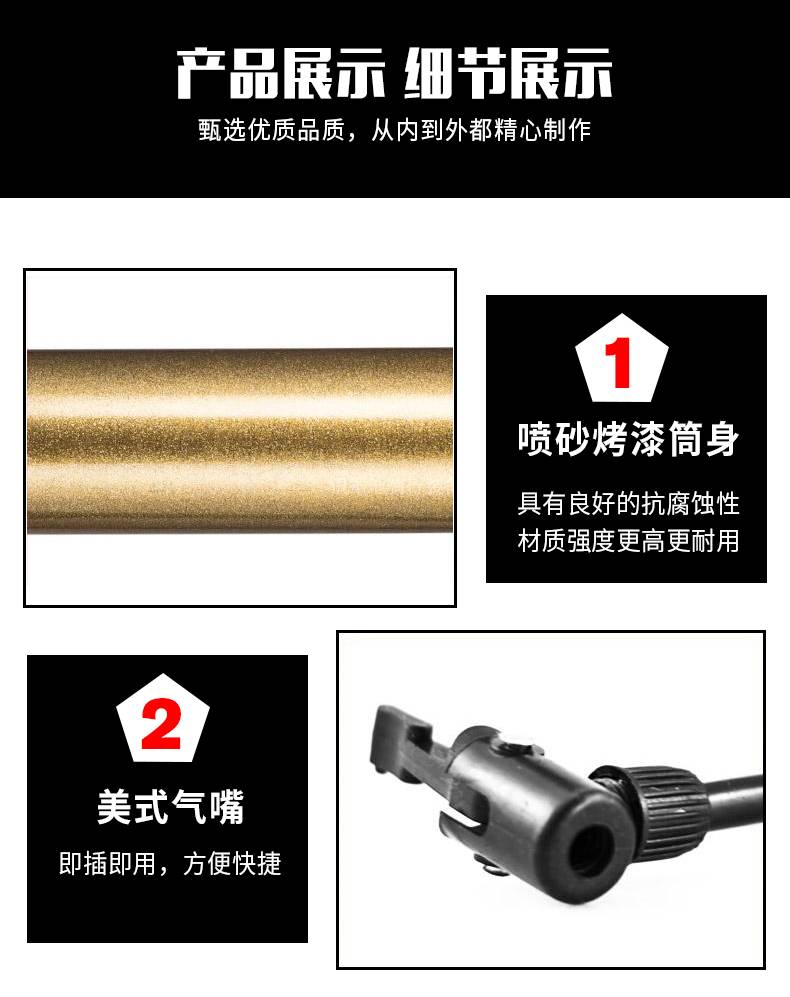 产品展示 细节展示

甄选优质品质，从内到外都精心制作

1

喷砂烤漆筒身

具有良好的抗腐蚀性
材质强度更高更耐用

2

美式气嘴

即插即用，方便快捷