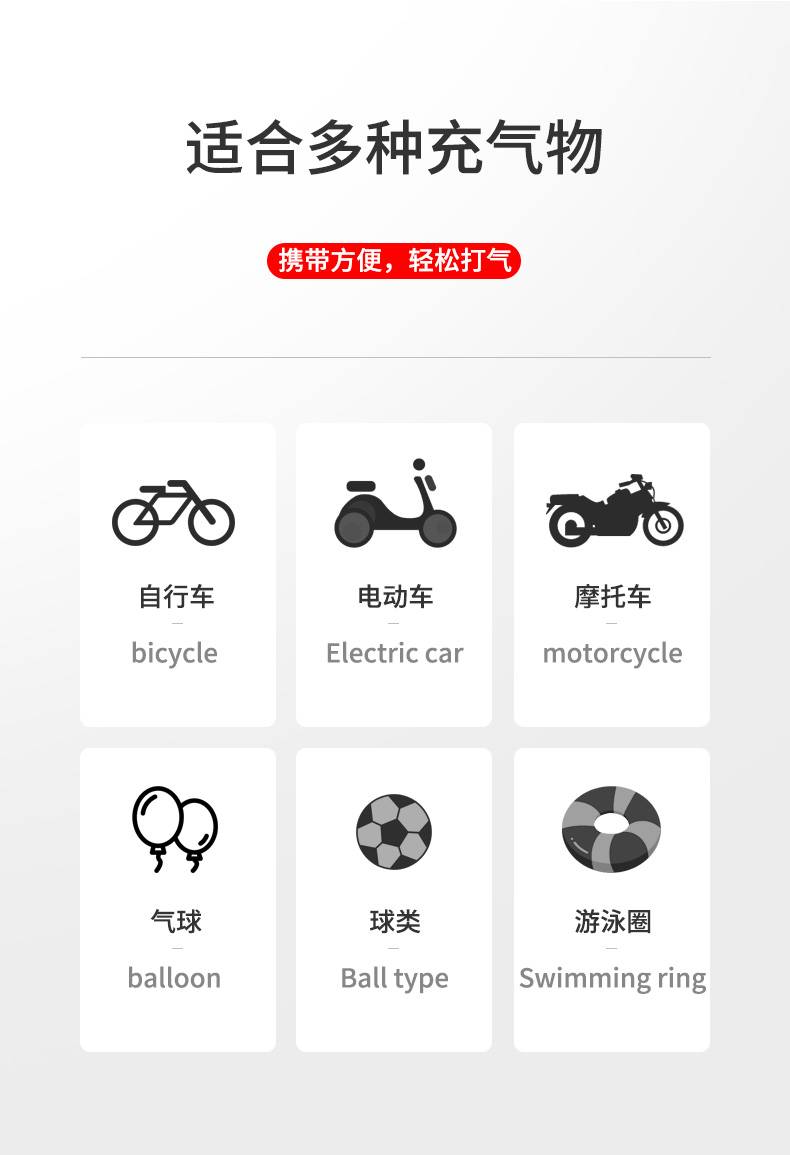 适合多种充气物

携带方便，轻松打气

自行车
-
bicycle

电动车
-
Electric car

摩托车
-
motorcycle

气球
-
balloon

球类
-
Ball type

游泳圈
-
Swimming ring