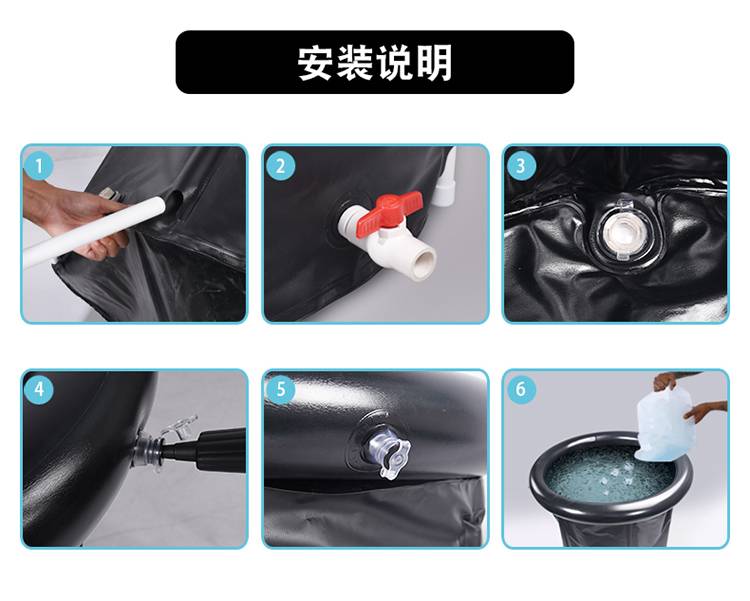 安装说明

1

2

3

4

5

6