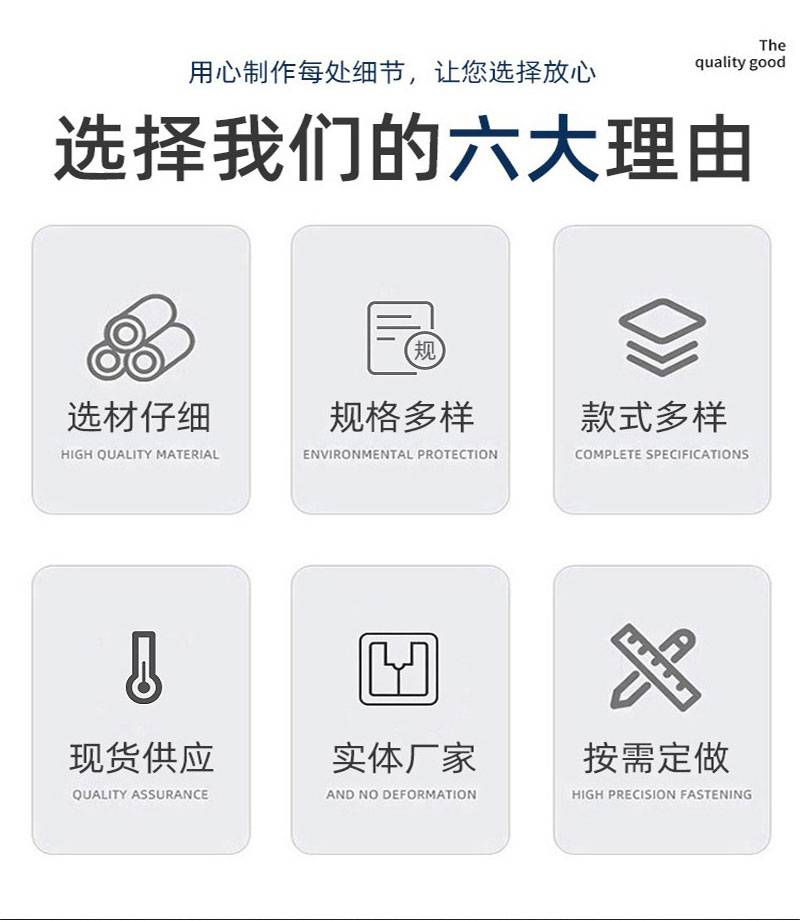 用心制作每处细节，让您选择放心

The
quality good

选择我们的六大理由

规

选材仔细
HIGH QUALITY MATERIAL

规格多样
ENVIRONMENTAL PROTECTION

款式多样
COMPLETE SPECIFICATIONS

现货供应
QUALITY ASSURANCE

实体厂家
AND NO DEFORMATION

按需定做
HIGH PRECISION FASTENING