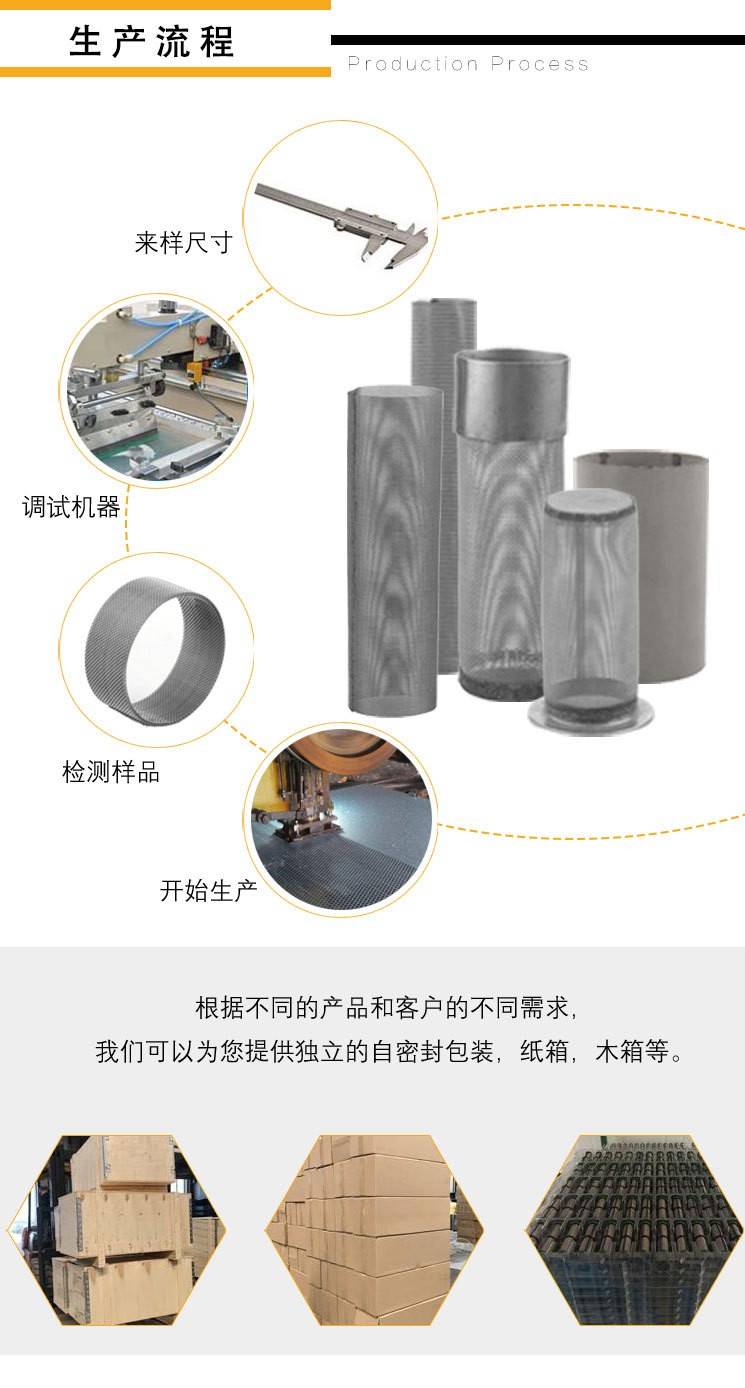 生产流程

Production Process

来样尺寸

调试机器

检测样品

开始生产

根据不同的产品和客户的不同需求，
我们可以为您提供独立的自密封包装，纸箱，木箱等。