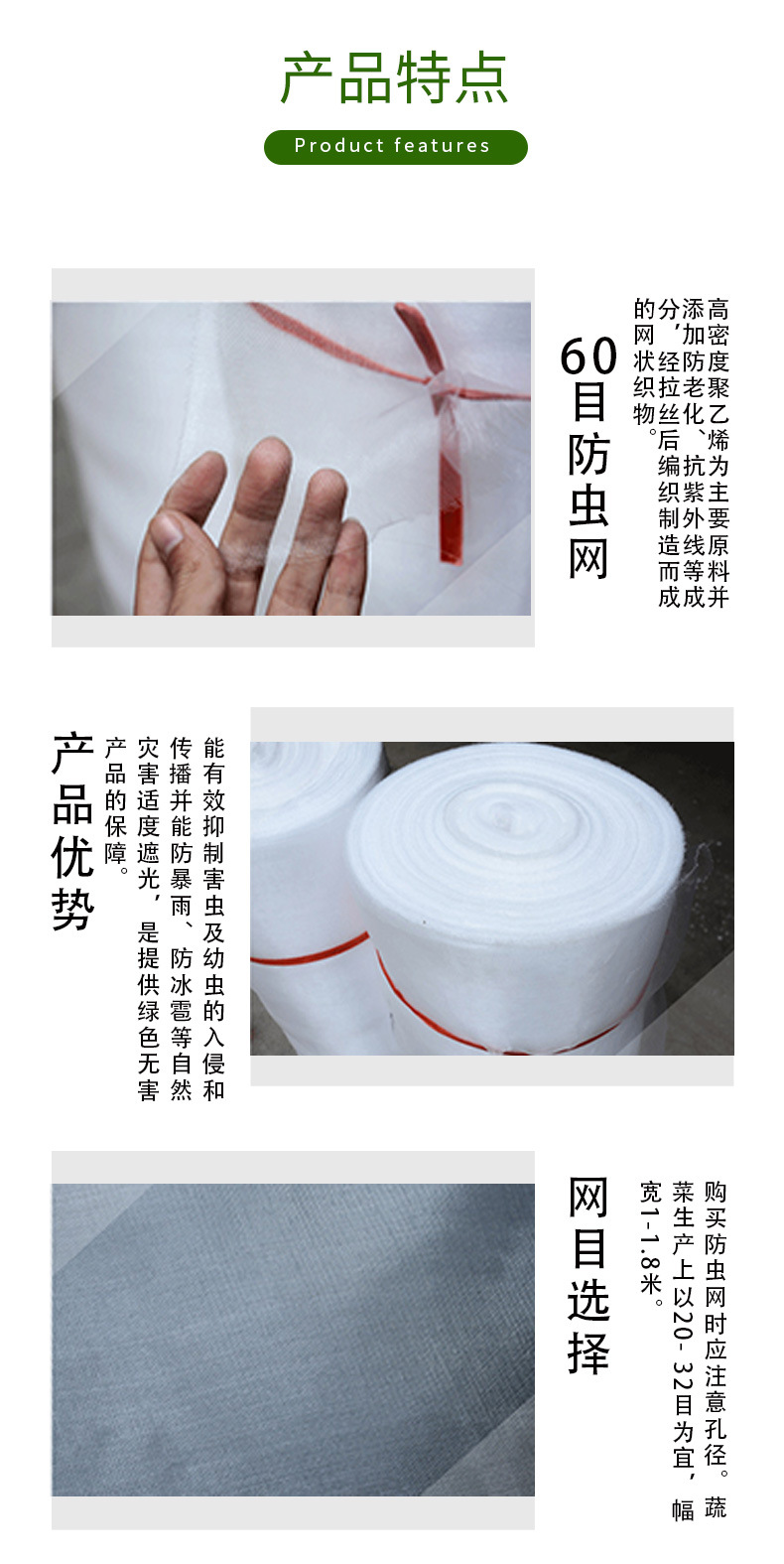 产品特点

Product features

60目防虫网

高密度聚乙烯为主要原料并添加防老化、抗紫外线等成分，经拉丝后编织制造而成的网状织物。

产品优势

能有效抑制害虫及幼虫的入侵和传播并能防暴雨、防冰雹等自然灾害适度遮光，是提供绿色无害产品的保障。

网目选择

购买防虫网时应注意孔径。蔬菜生产上以20-32目为宜，幅宽1-1.8米。