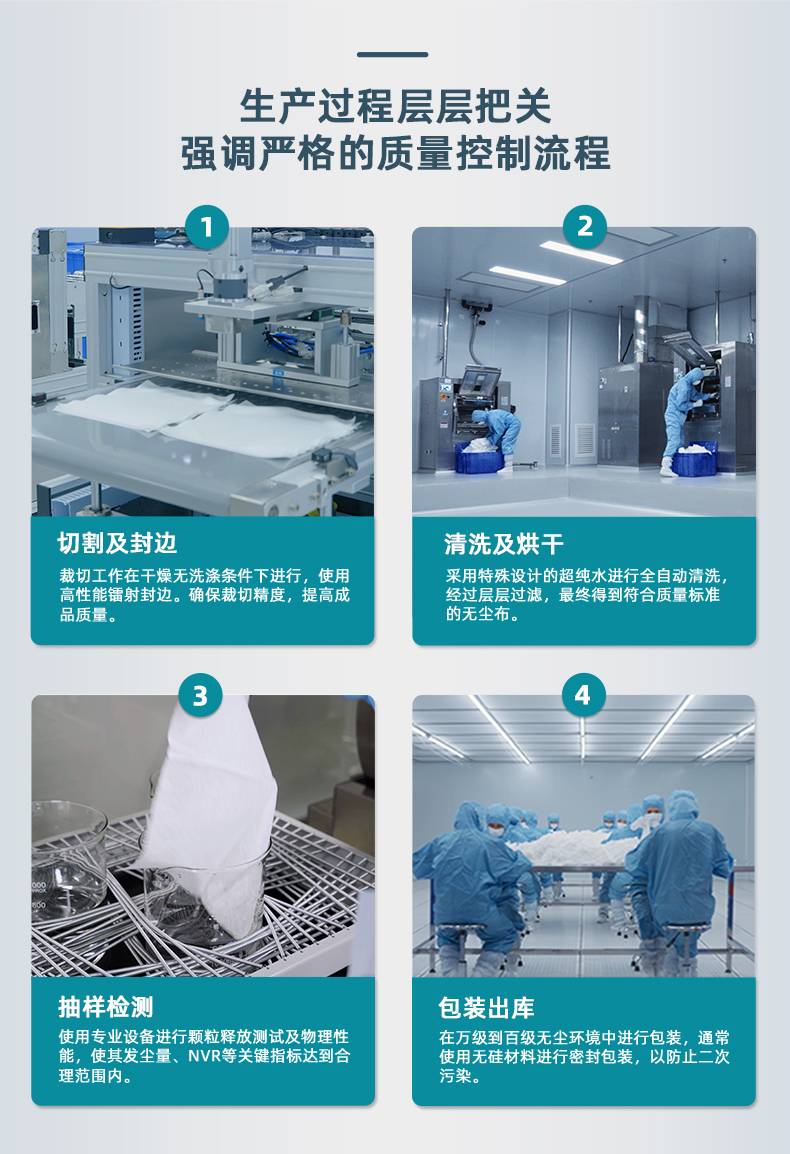 生产过程层层把关
强调严格的质量控制流程

1

切割及封边

裁切工作在干燥无洗涤条件下进行，使用高性能镭射封边。确保裁切精度，提高成品质量。

2

清洗及烘干

采用特殊设计的超纯水进行全自动清洗，经过层层过滤，最终得到符合质量标准的无尘布。

3

抽样检测

使用专业设备进行颗粒释放测试及物理性能，使其发尘量、NVR等关键指标达到合理范围内。

4

包装出库

在万级到百级无尘环境中进行包装，通常使用无硅材料进行密封包装，以防止二次污染。