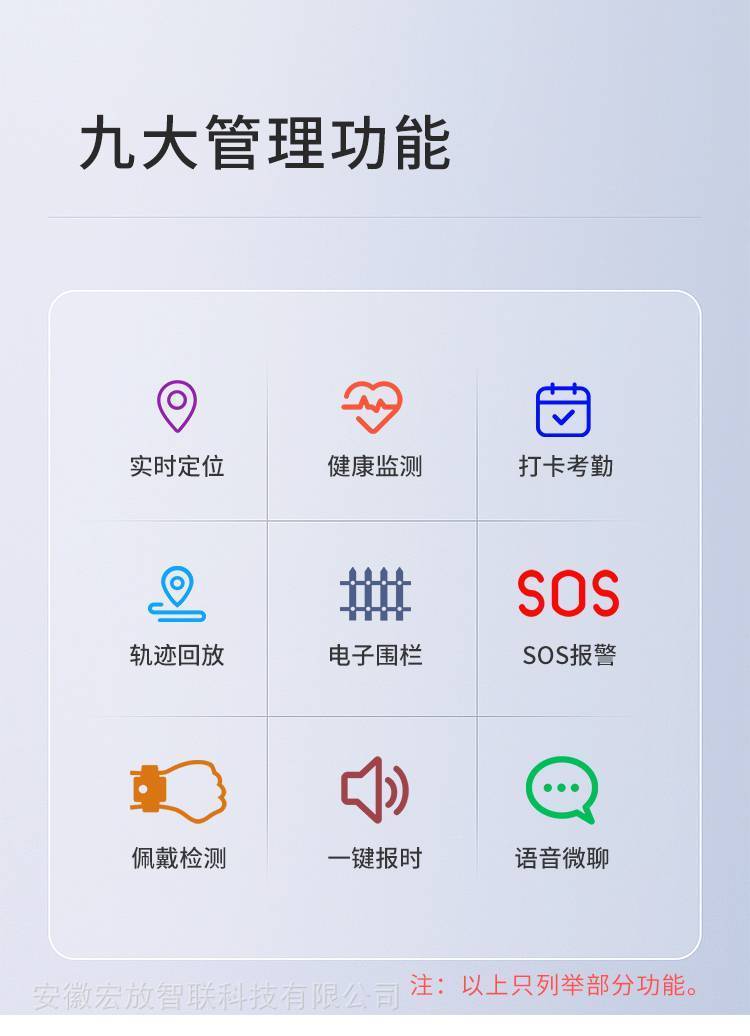 九大管理功能

实时定位

健康监测

打卡考勤

轨迹回放

电子围栏

SOS

SOS报警

佩戴检测

一键报时

语音微聊

注：以上只列举部分功能。

安徽宏放智联科技有限公司