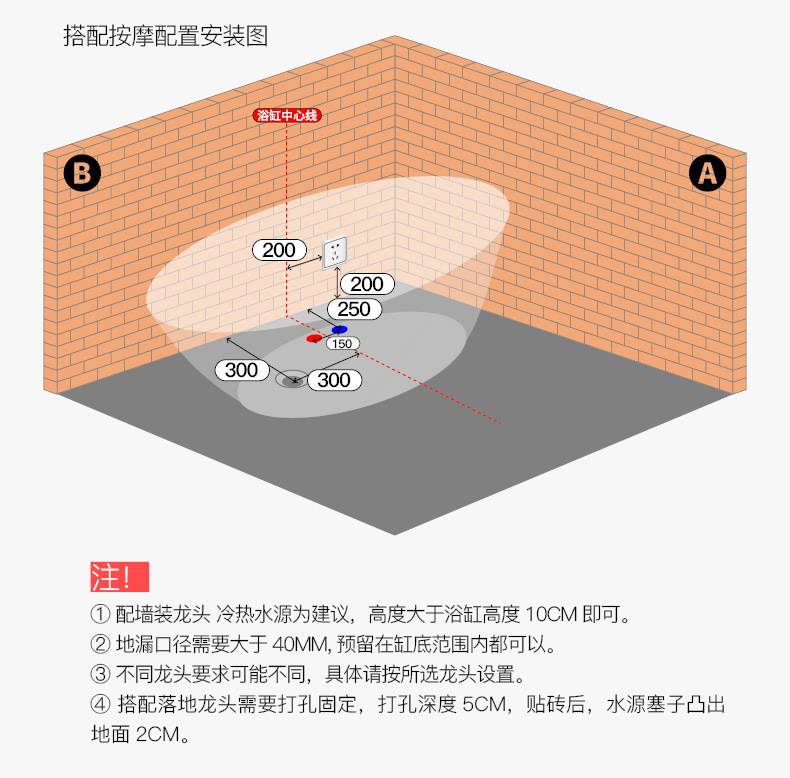 搭配按摩配置安装图

浴缸中心线

B

A

200

200

250

150

300

300

注!

① 配墙装龙头 冷热水源为建议，高度大于浴缸高度 10CM 即可。

② 地漏口径需要大于 40MM, 预留在缸底范围内都可以。

③ 不同龙头要求可能不同，具体请按所选龙头设置。

④ 搭配落地龙头需要打孔固定，打孔深度 5CM，贴砖后，水源塞子凸出地面 2CM。