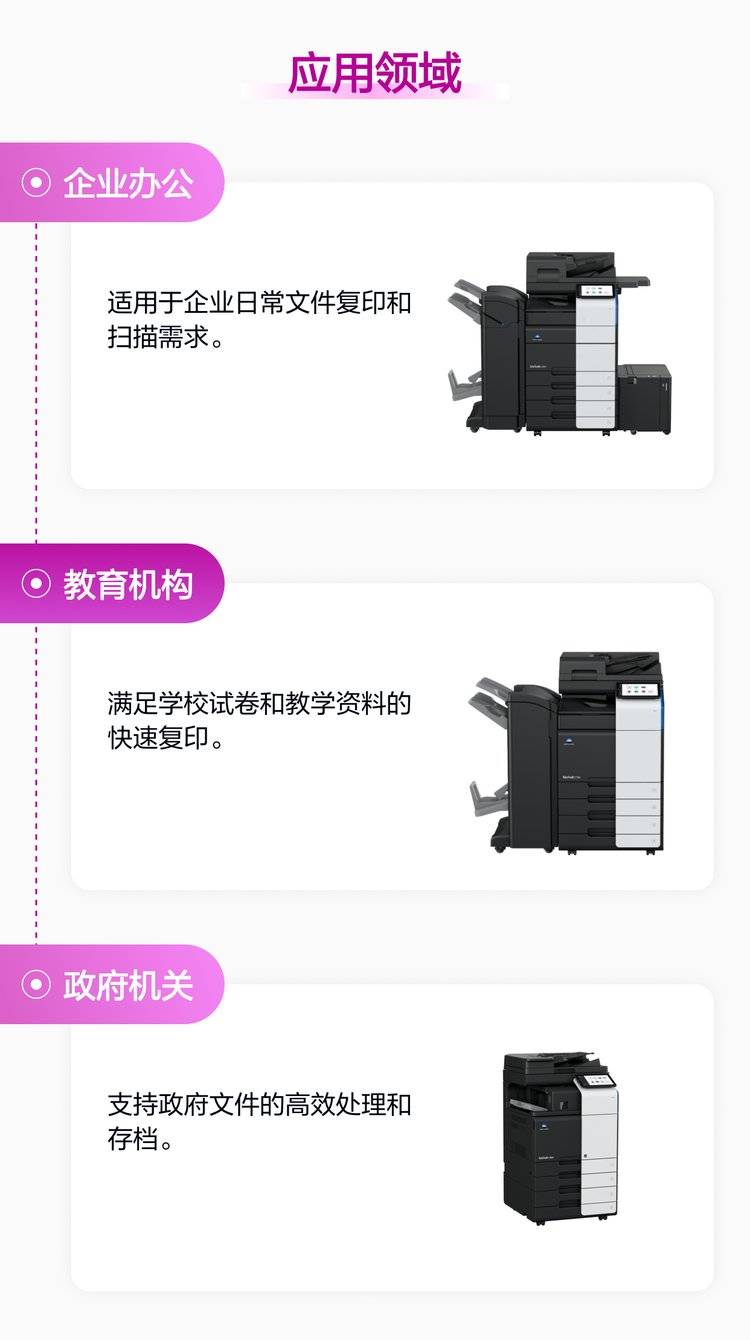 应用领域

企业办公

适用于企业日常文件复印和扫描需求。

教育机构

满足学校试卷和教学资料的快速复印。

政府机关

支持政府文件的高效处理和存档。