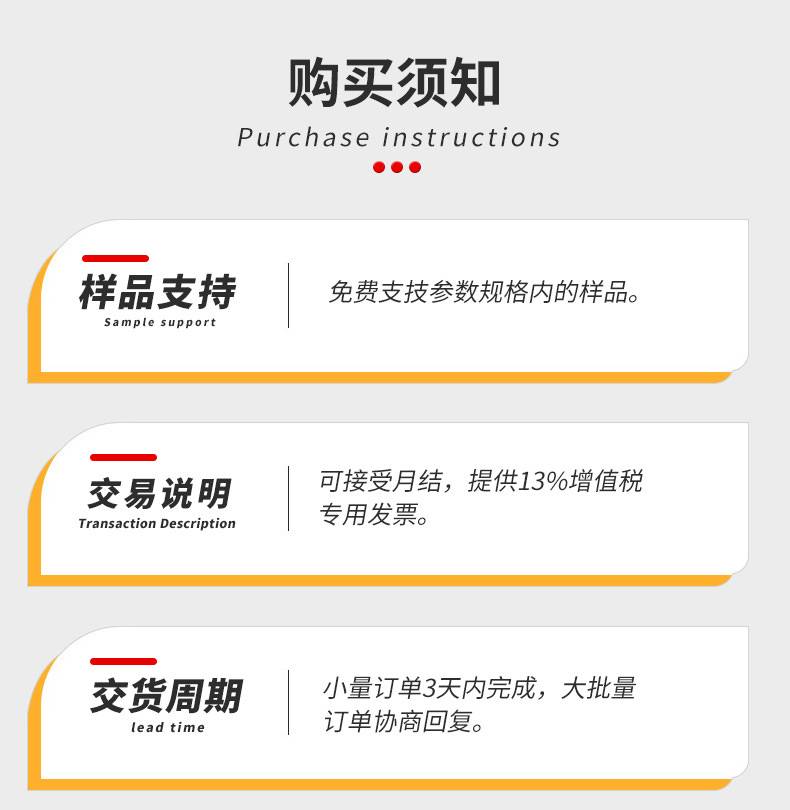 购买须知
Purchase instructions

样品支持
Sample support

免费支技参数规格内的样品。

交易说明
Transaction Description

可接受月结，提供13%增值税专用发票。

交货周期
lead time

小量订单3天内完成，大批量订单协商回复。