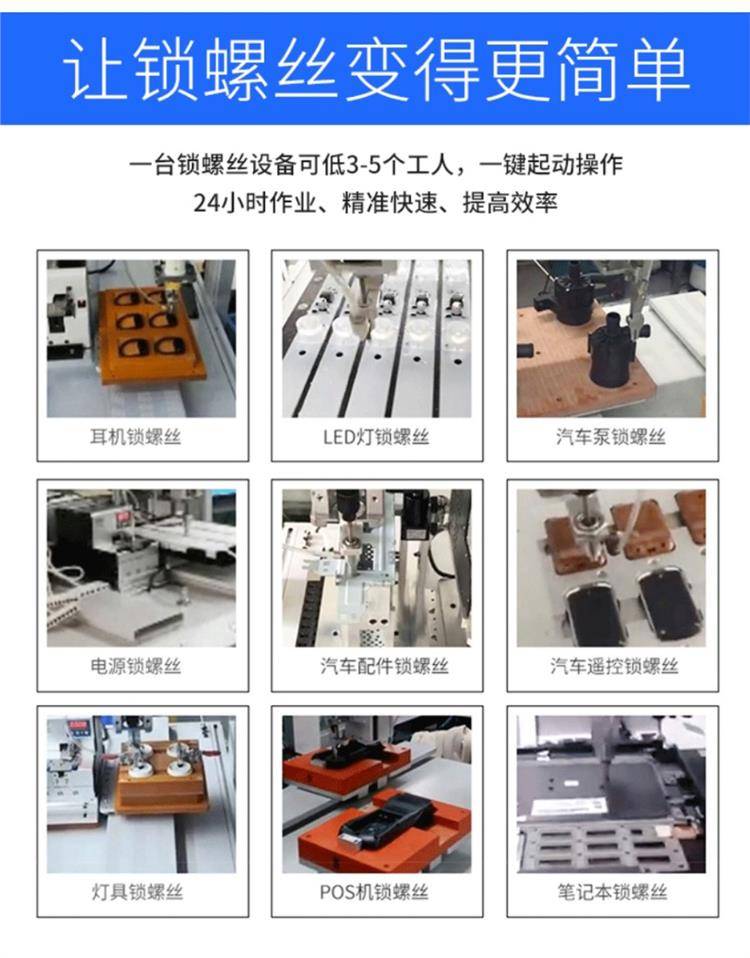 让锁螺丝变得更简单

一台锁螺丝设备可低3-5个工人，一键起动操作
24小时作业、精准快速、提高效率

耳机锁螺丝

LED灯锁螺丝

汽车泵锁螺丝

电源锁螺丝

汽车配件锁螺丝

汽车遥控锁螺丝

灯具锁螺丝

POS机锁螺丝

笔记本锁螺丝