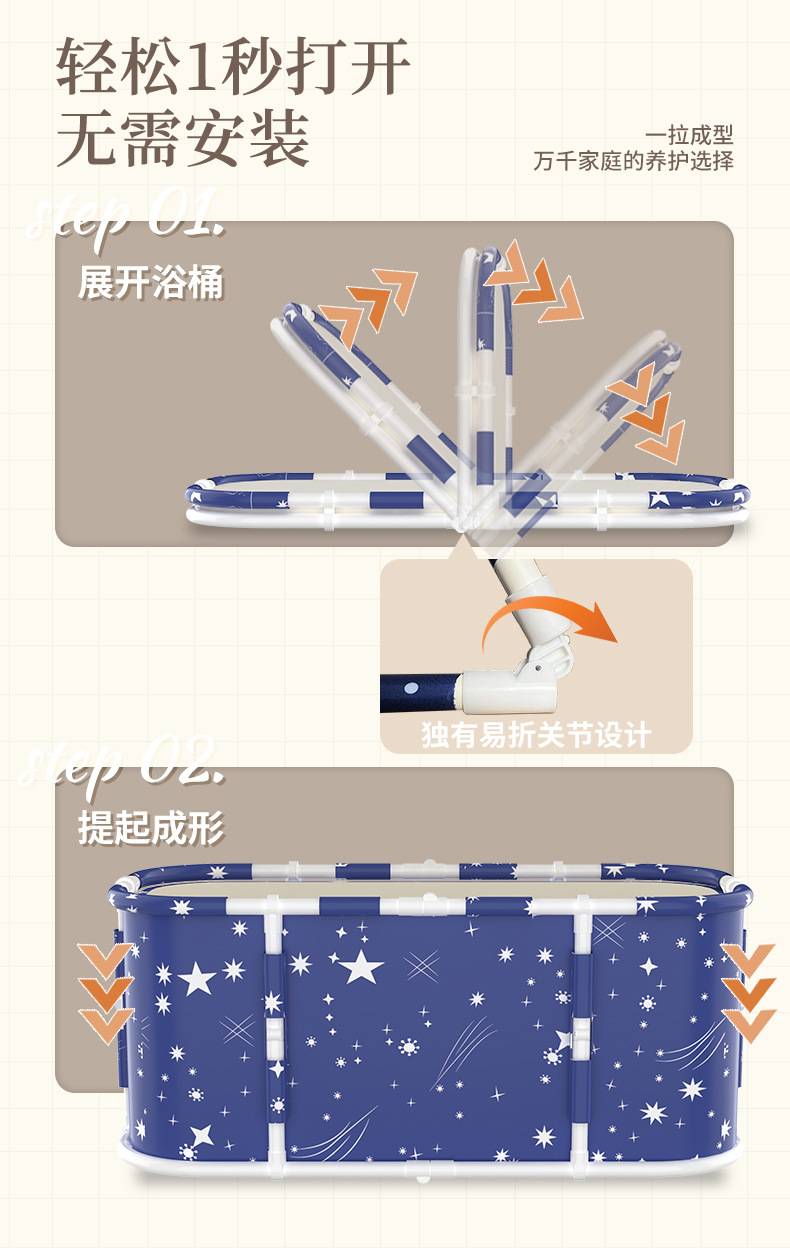 轻松1秒打开
无需安装

一拉成型
万千家庭的养护选择

step 01.
展开浴桶

独有易折关节设计

step 02.
提起成形