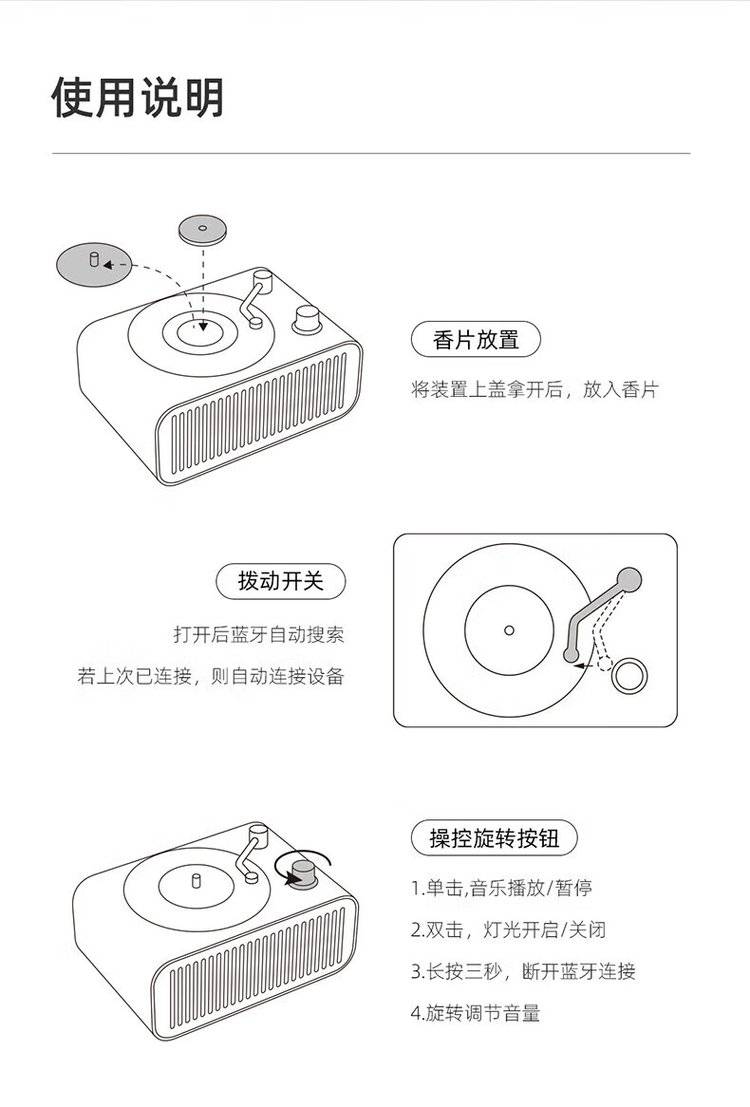 使用说明

香片放置

将装置上盖拿开后，放入香片

拨动开关

打开后蓝牙自动搜索

若上次已连接，则自动连接设备

操控旋转按钮

1.单击,音乐播放/暂停

2.双击，灯光开启/关闭

3.长按三秒，断开蓝牙连接

4.旋转调节音量