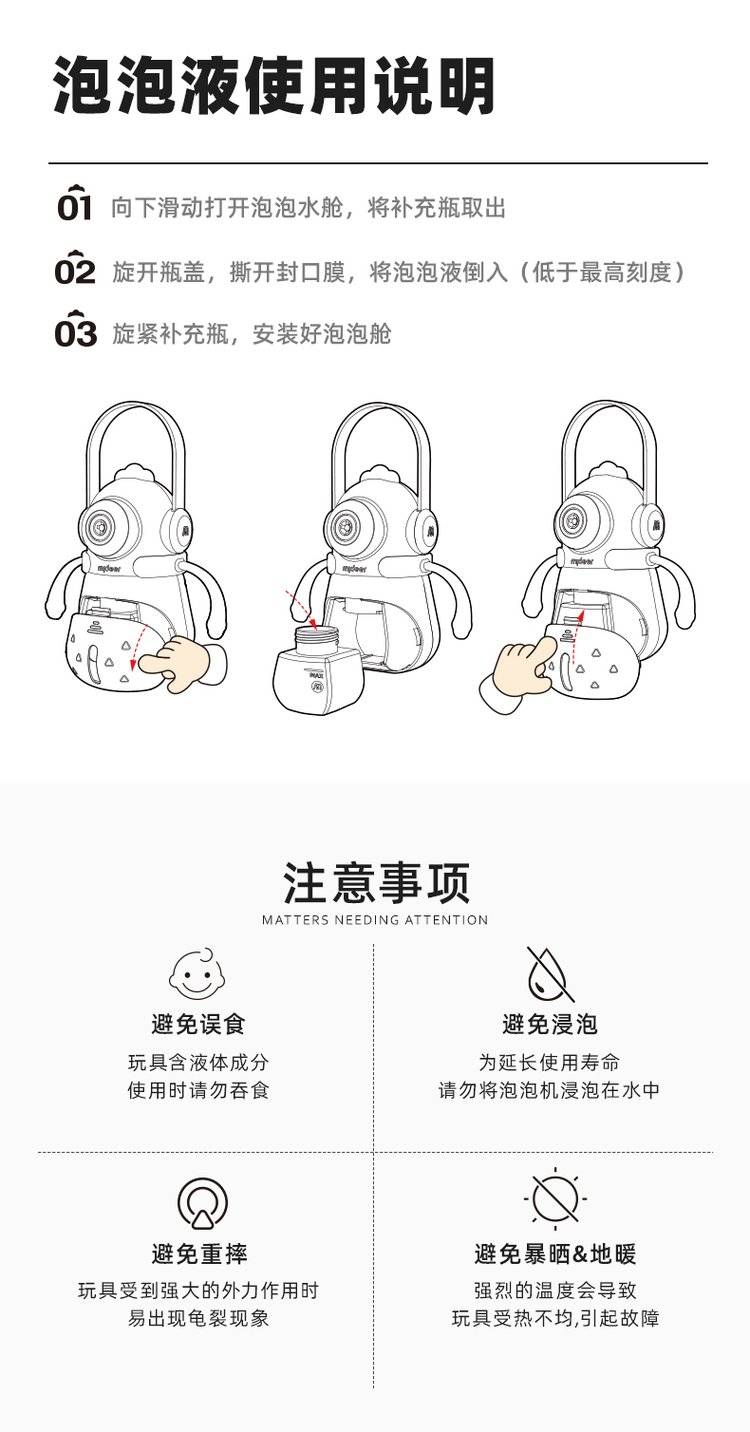 泡泡液使用说明

01 向下滑动打开泡泡水舱，将补充瓶取出

02 旋开瓶盖，撕开封口膜，将泡泡液倒入（低于最高刻度）

03 旋紧补充瓶，安装好泡泡舱

mideer

mideer

MAX

mideer

注意事项
MATTERS NEEDING ATTENTION

避免误食
玩具含液体成分
使用时请勿吞食

避免浸泡
为延长使用寿命
请勿将泡泡机浸泡在水中

避免重摔
玩具受到强大的外力作用时
易出现龟裂现象

避免暴晒&地暖
强烈的温度会导致
玩具受热不均,引起故障